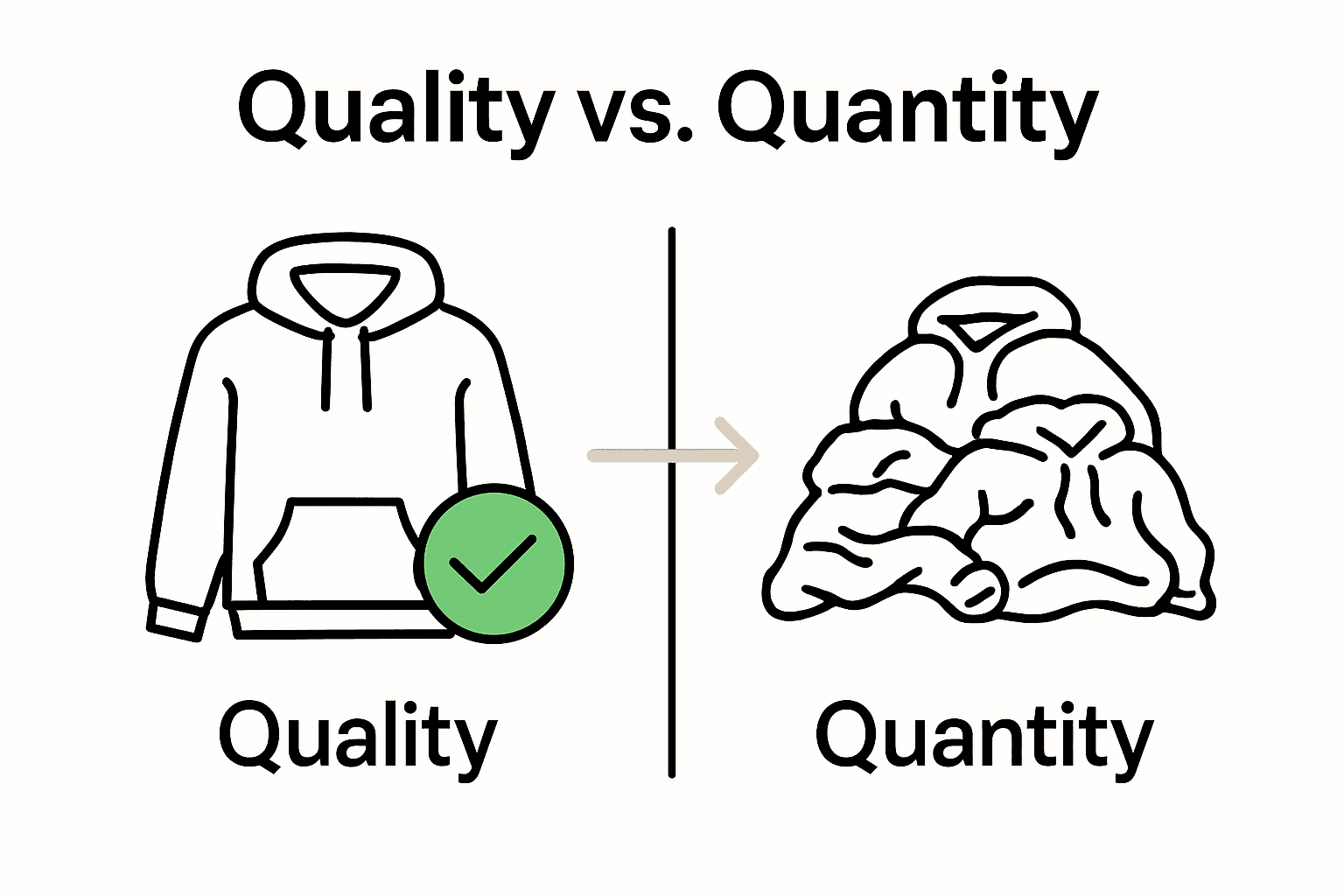 Quality vs. Quantity

Quality

Quantity