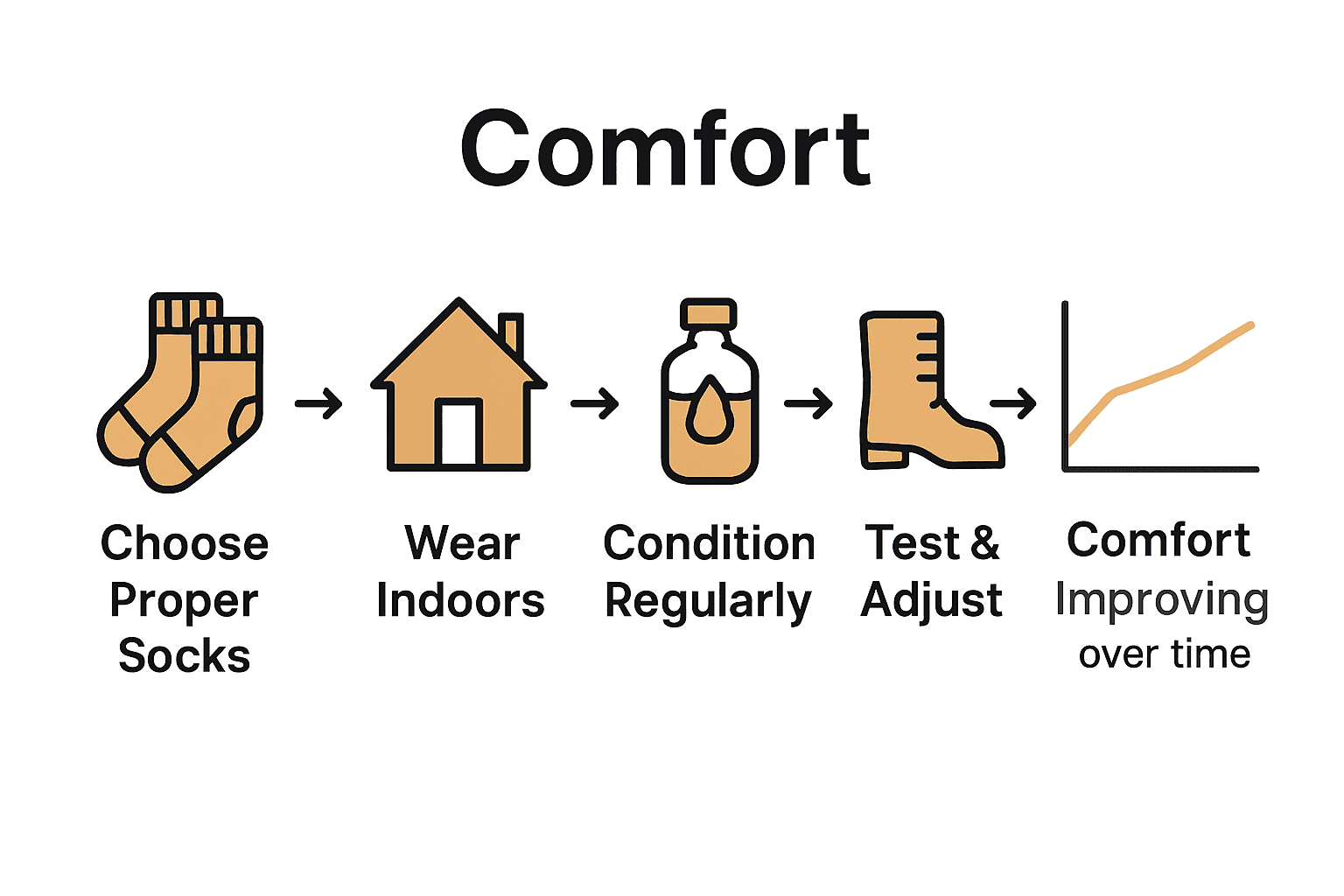 Comfort

Choose Proper Socks

Wear Indoors

Condition Regularly

Test & Adjust

Comfort Improving over time