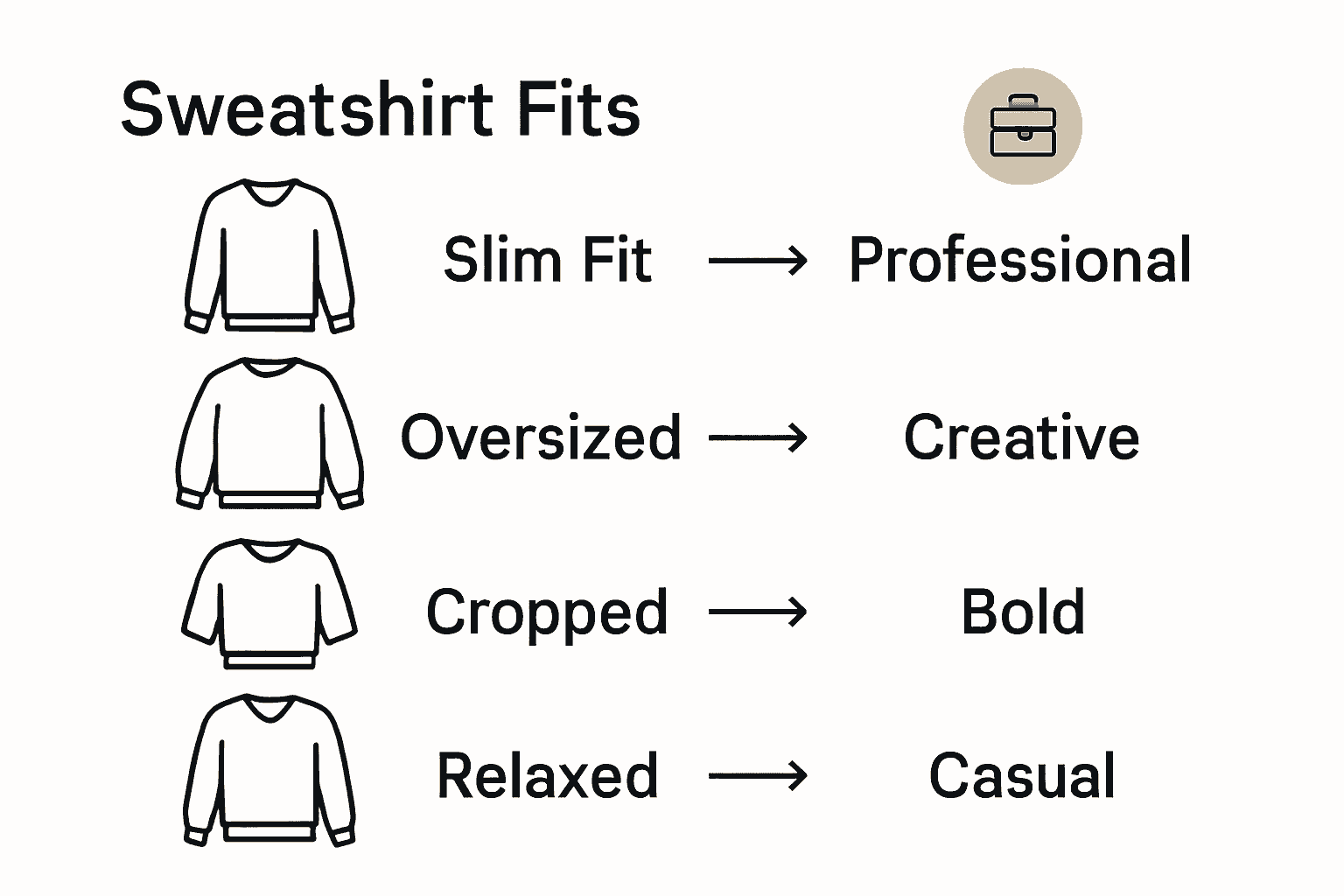 Sweatshirt Fits

Slim Fit → Professional

Oversized → Creative

Cropped → Bold

Relaxed → Casual