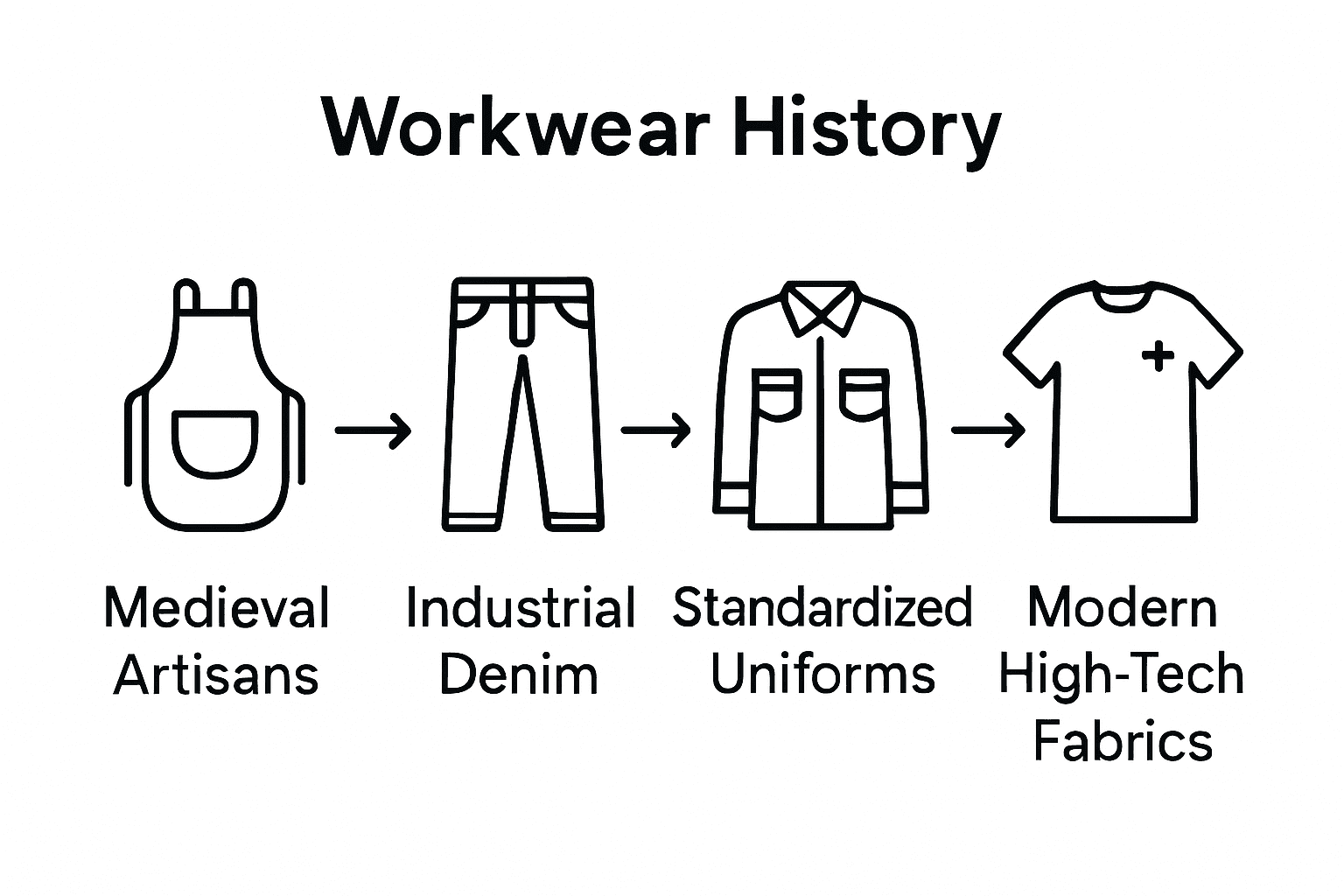 Workwear History

Medieval Artisans

Industrial Denim

Standardized Uniforms

Modern High-Tech Fabrics