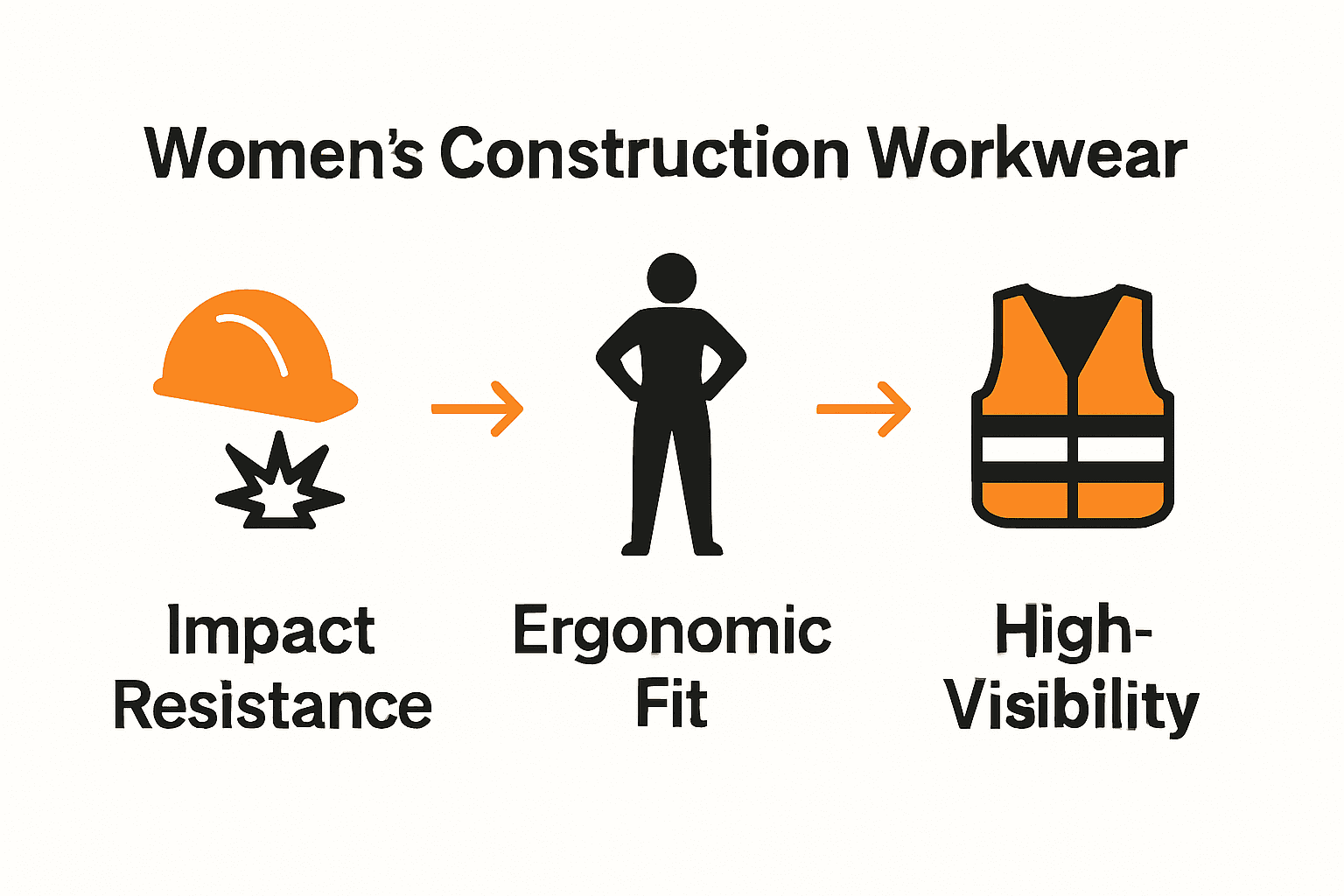 Women's Construction Workwear

Impact Resistance

Ergonomic Fit

High-Visibility