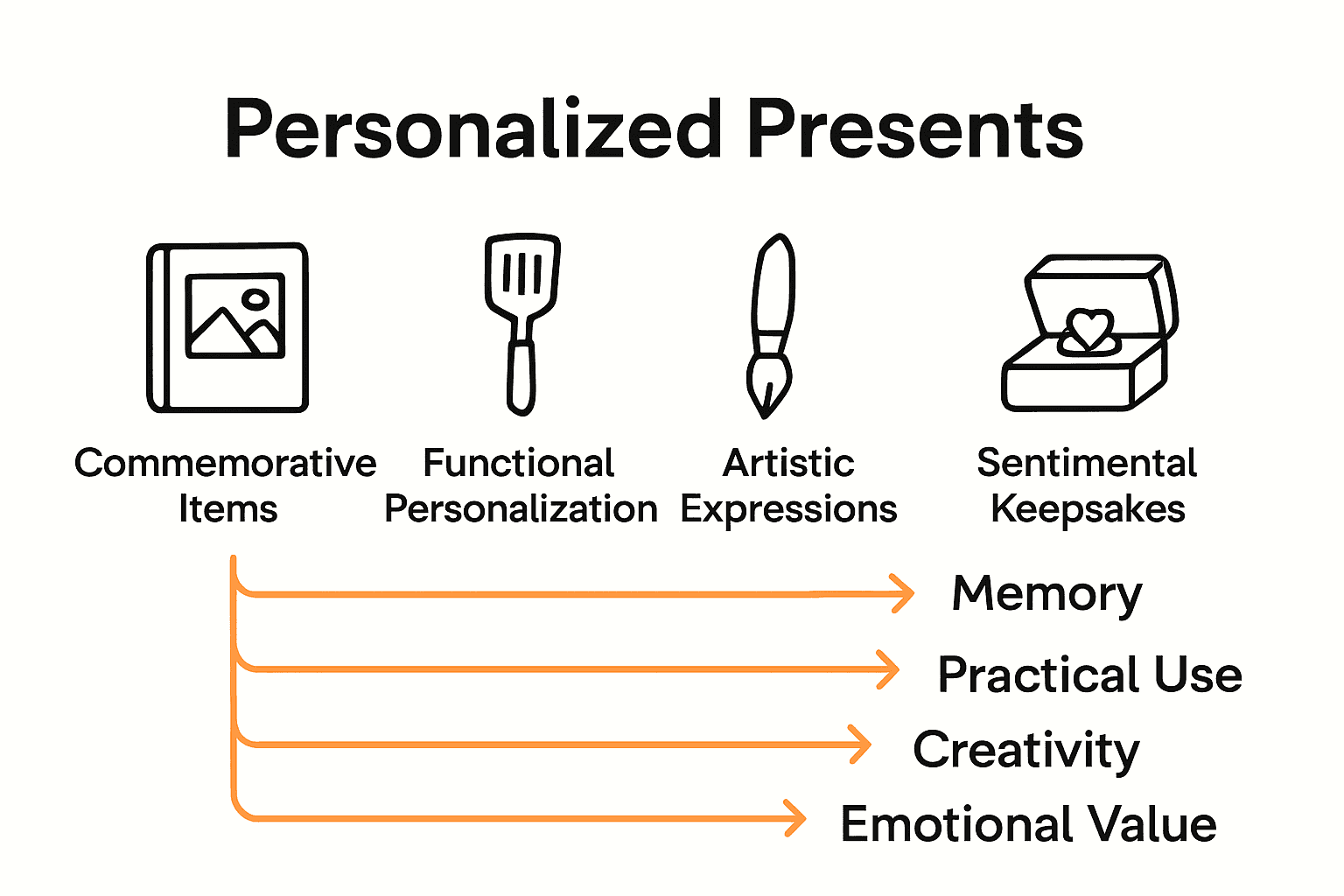 Personalized Presents

Commemorative Items

Functional Personalization

Artistic Expressions

Sentimental Keepsakes

Memory

Practical Use

Creativity

Emotional Value