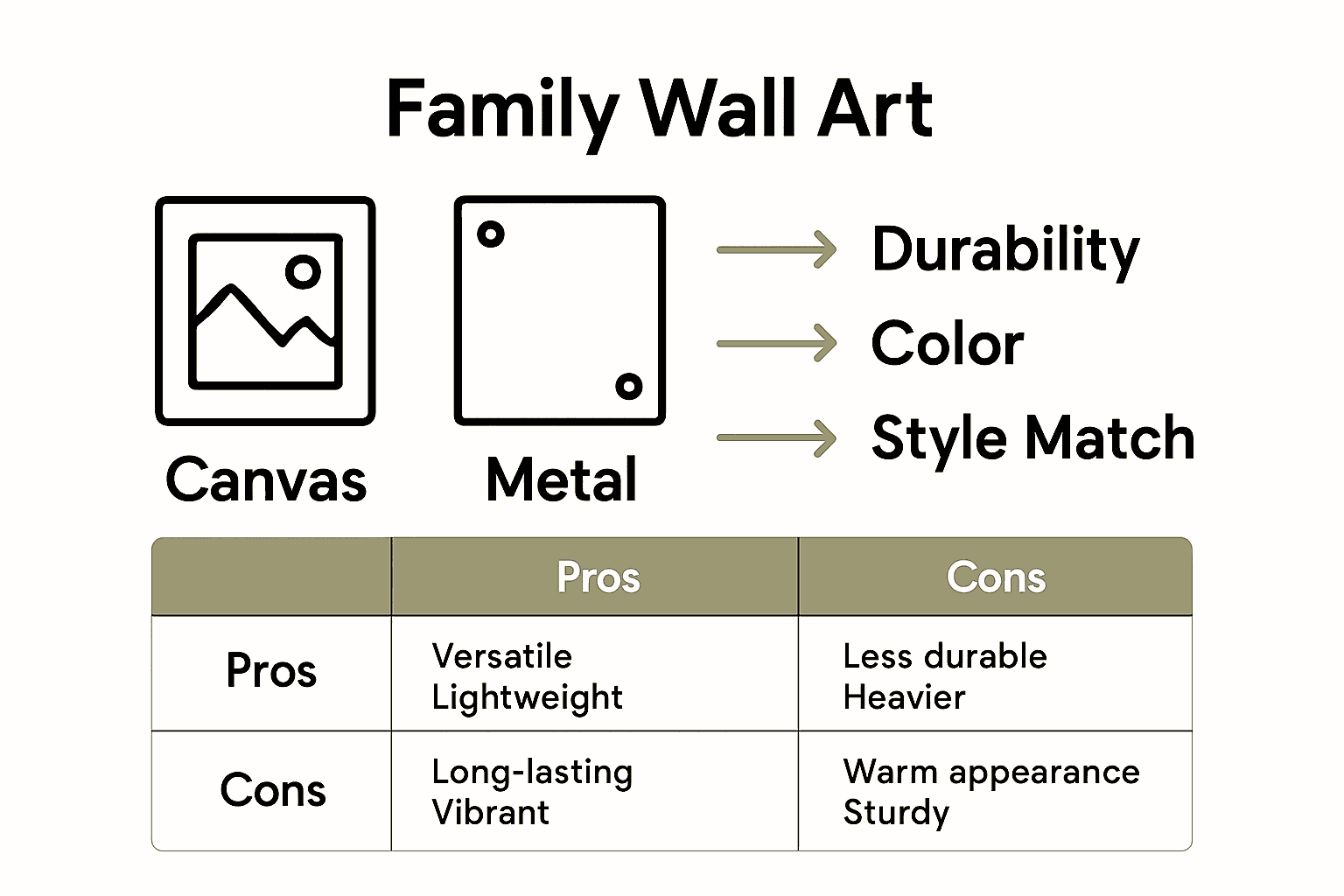 Family Wall Art

Canvas

Metal

Durability

Color

Style Match

| | Pros | Cons |
|---|---|---|
| Pros | Versatile Lightweight | Less durable Heavier |
| Cons | Long-lasting Vibrant | Warm appearance Sturdy |