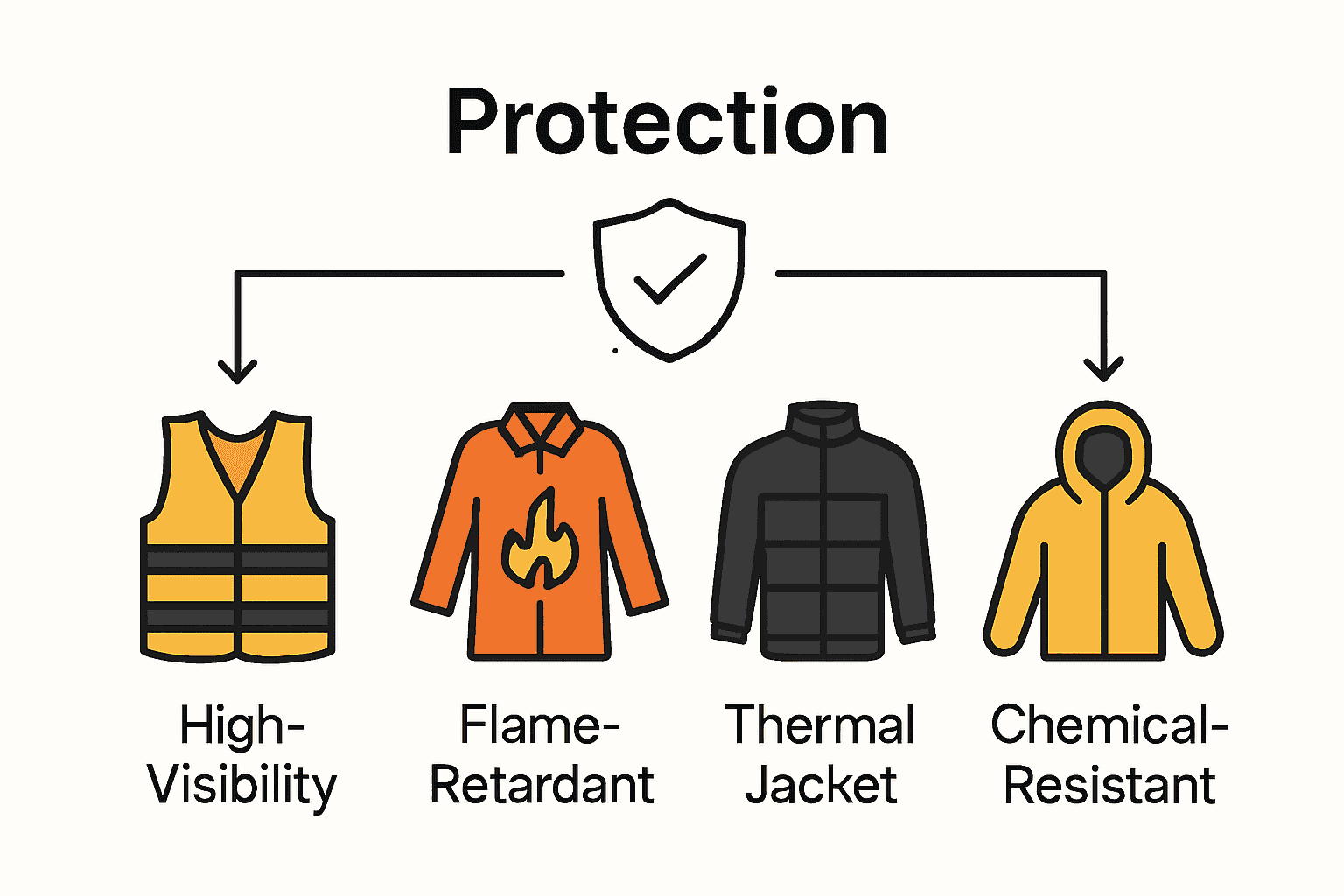 Protection

High-Visibility

Flame-Retardant

Thermal Jacket

Chemical-Resistant