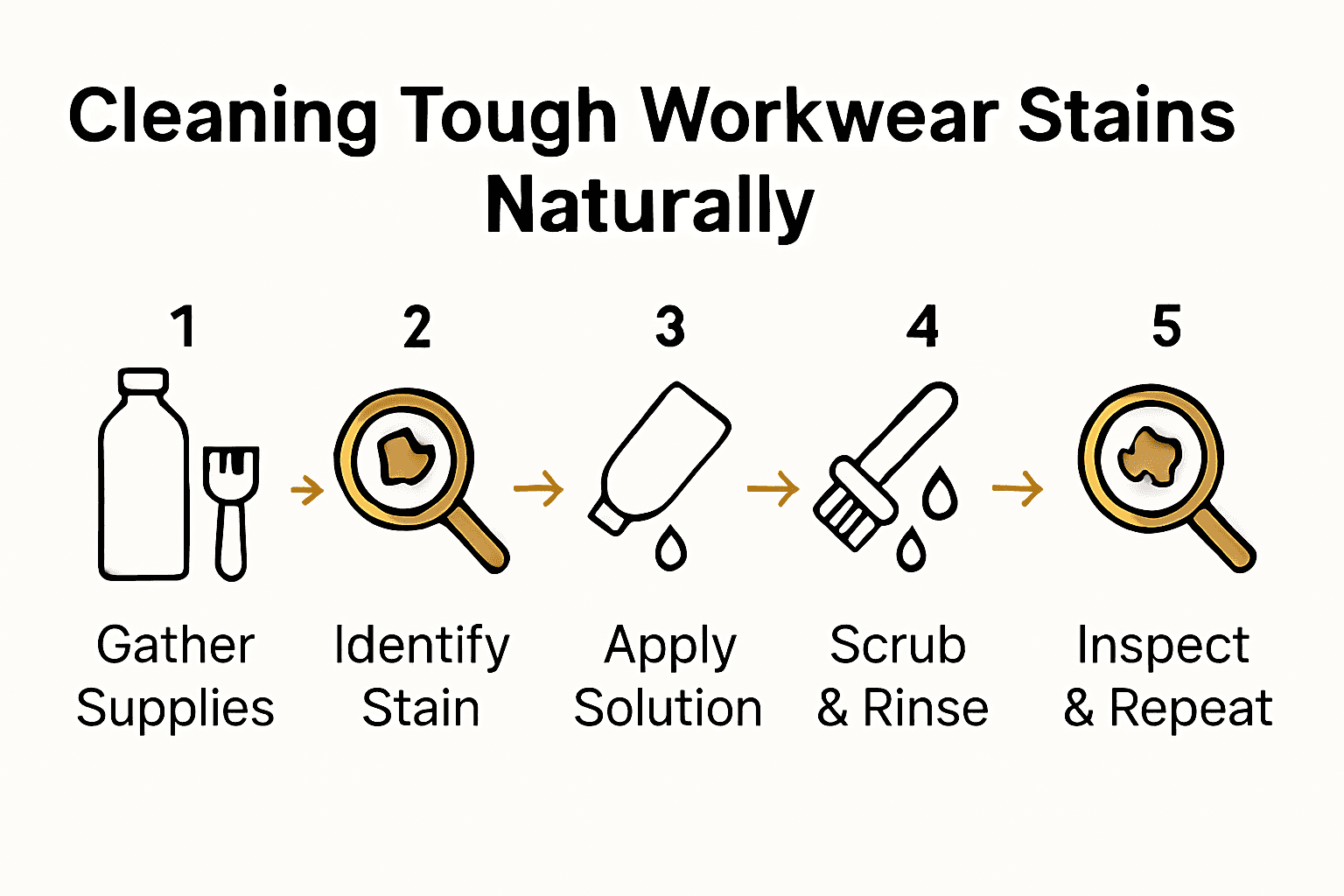 Cleaning Tough Workwear Stains Naturally

1

Gather Supplies

2

Identify Stain

3

Apply Solution

4

Scrub & Rinse

5

Inspect & Repeat