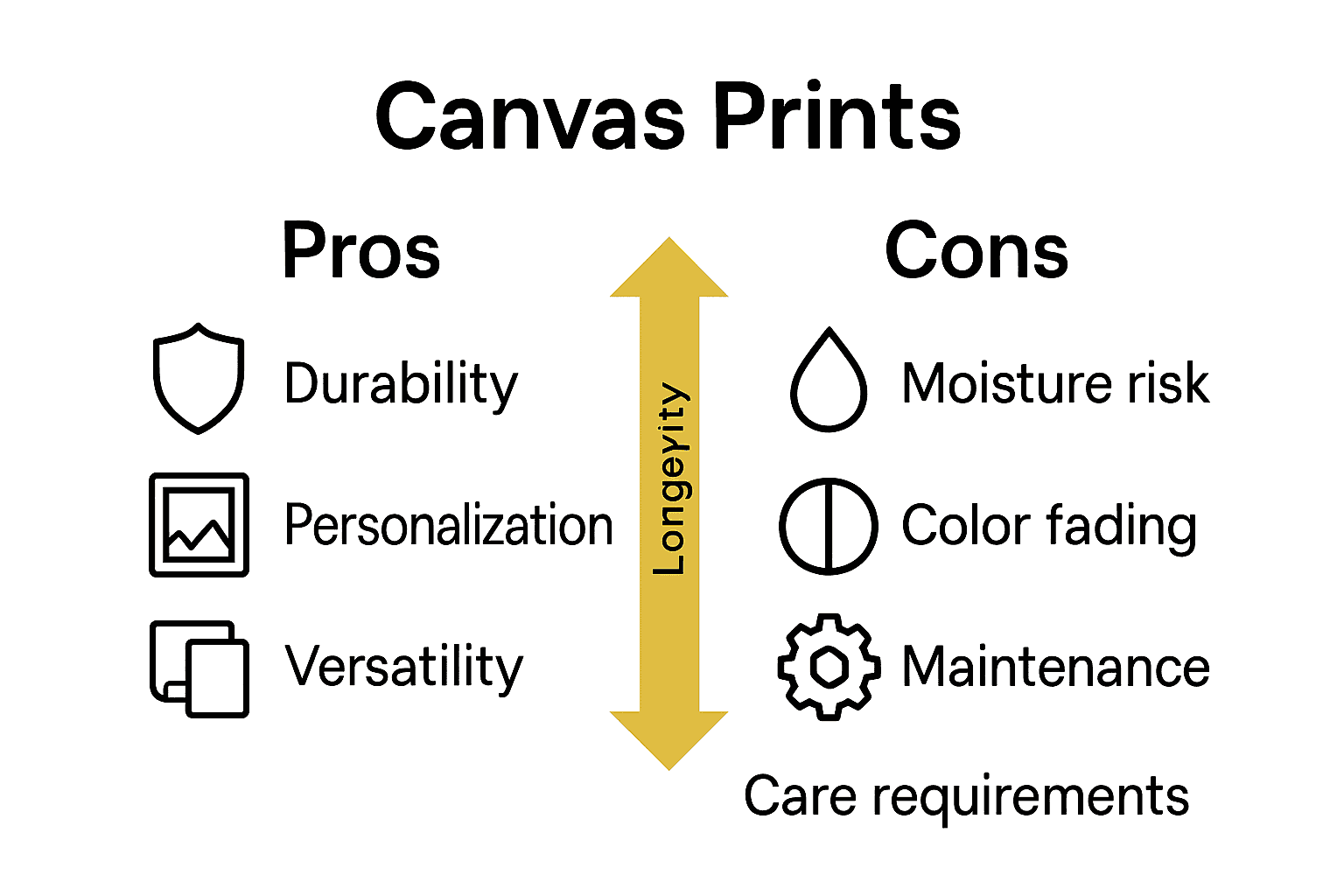 Canvas Prints

Pros

Durability

Personalization

Versatility

Longevity

Cons

Moisture risk

Color fading

Maintenance

Care requirements