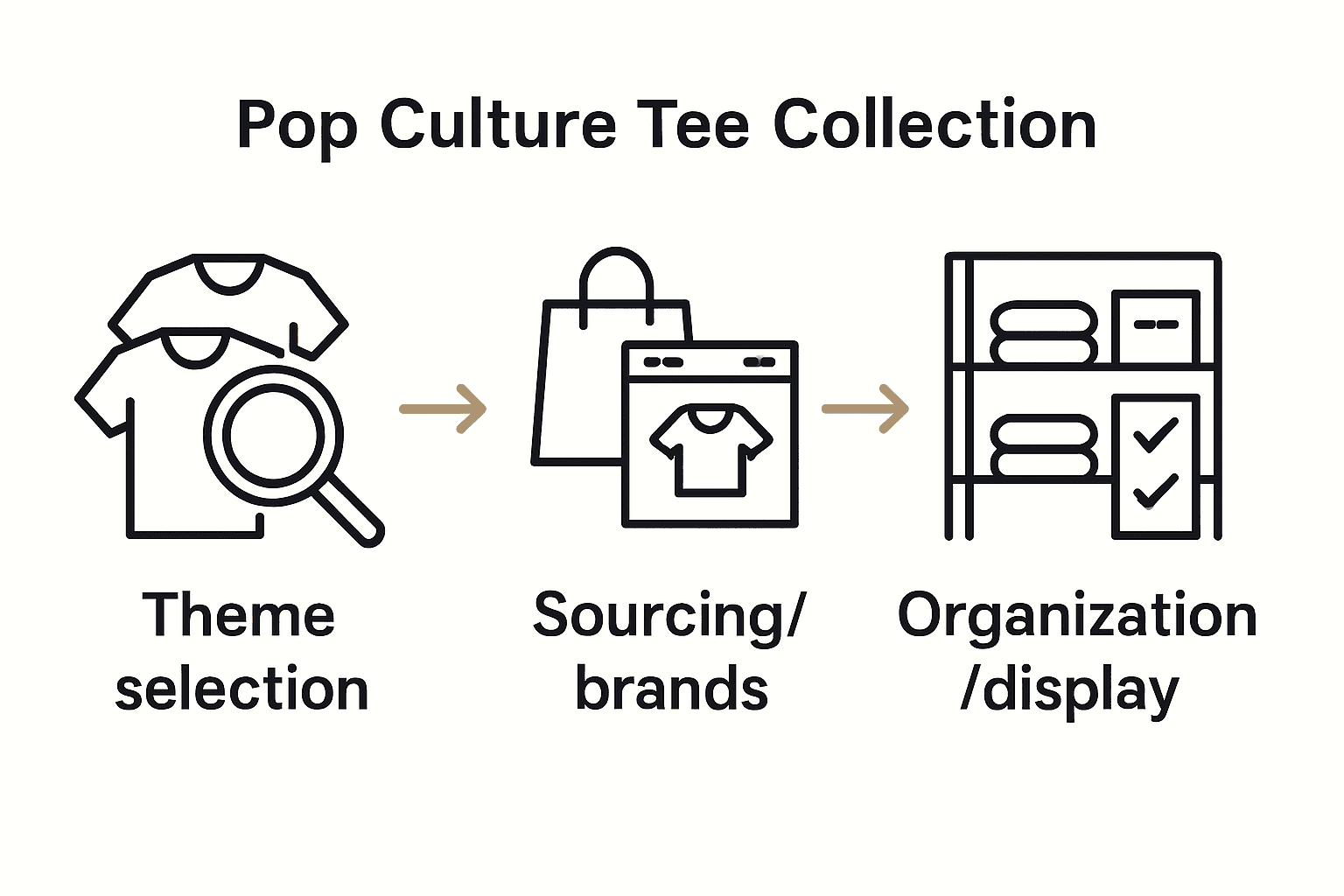 Pop Culture Tee Collection

Theme selection

Sourcing/ brands

Organization /display