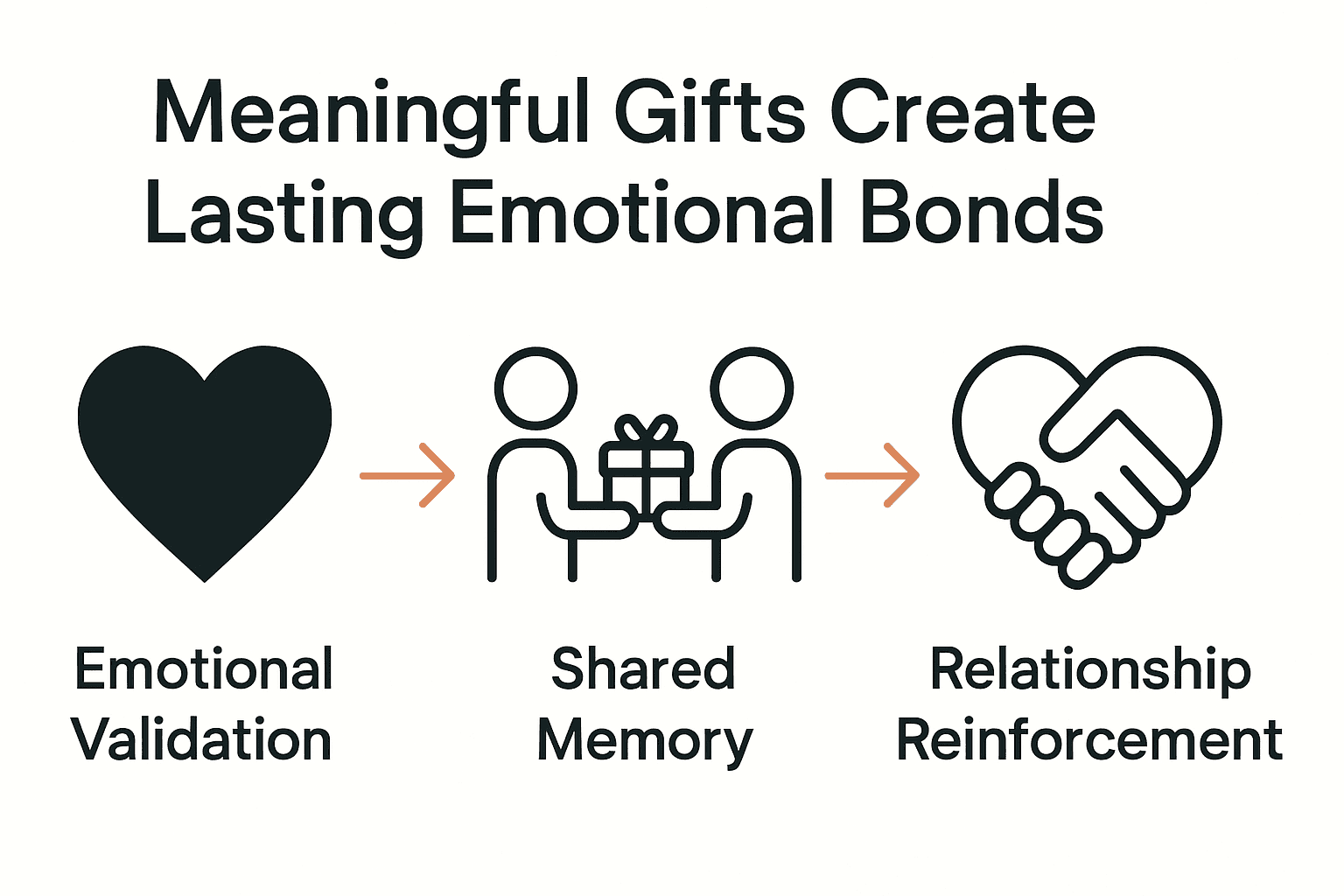 Meaningful Gifts Create Lasting Emotional Bonds

Emotional Validation

Shared Memory

Relationship Reinforcement