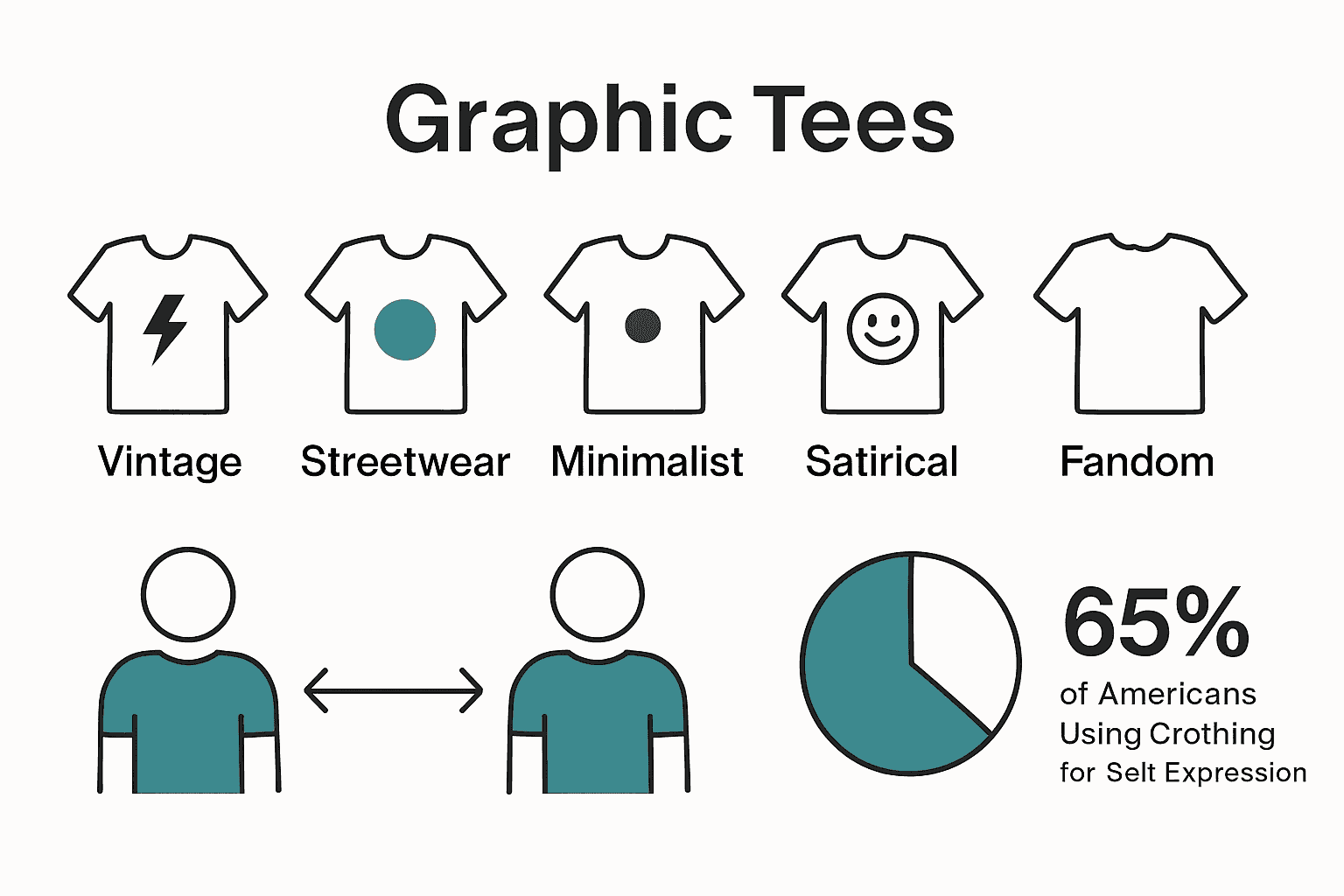 Graphic Tees

Vintage
Streetwear
Minimalist
Satirical
Fandom

65%
of Americans Using Crothing for Selt Expression