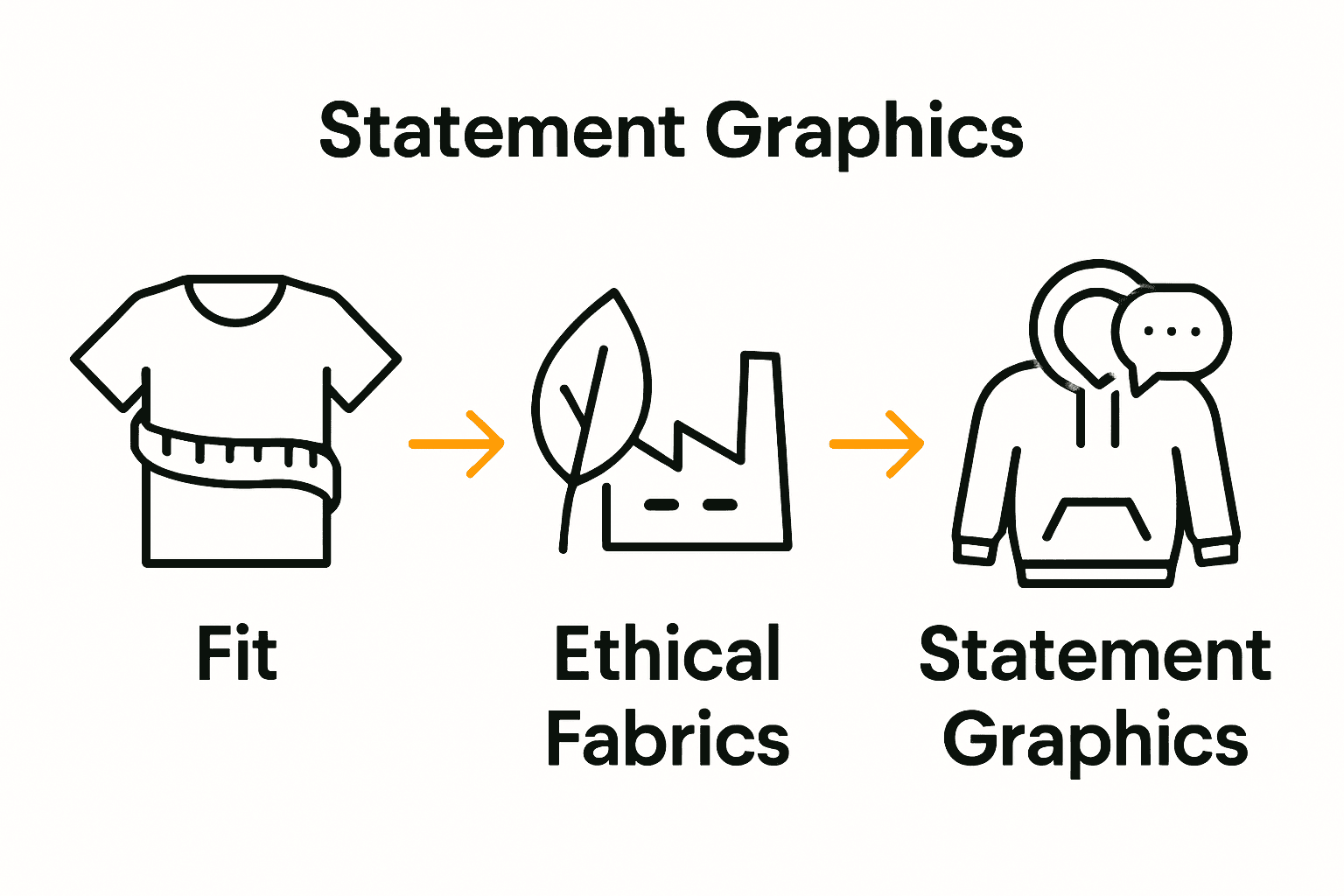 Statement Graphics

Fit

Ethical Fabrics

Statement Graphics