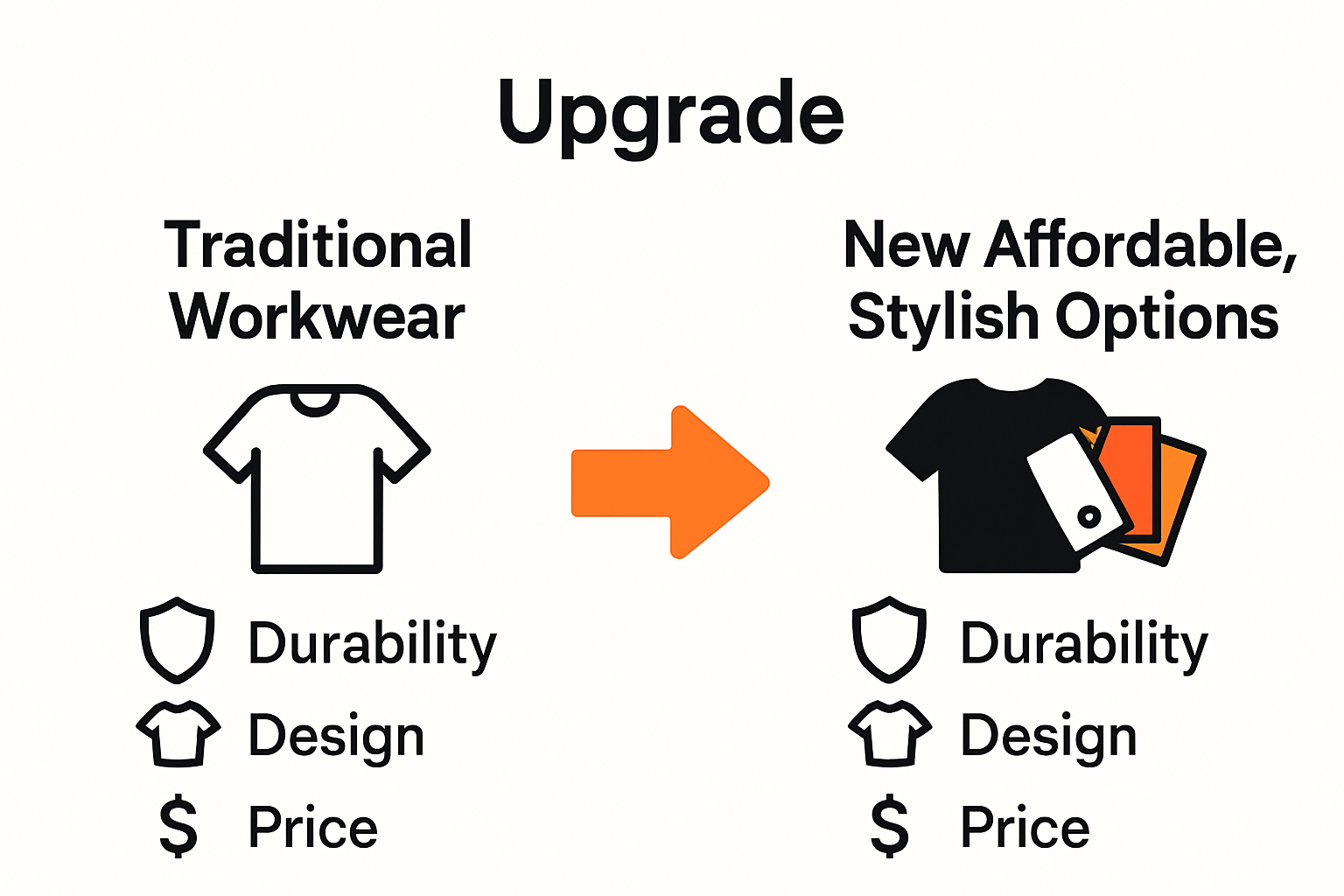 Upgrade

Traditional Workwear

Durability
Design
$ Price

New Affordable, Stylish Options

Durability
Design
$ Price