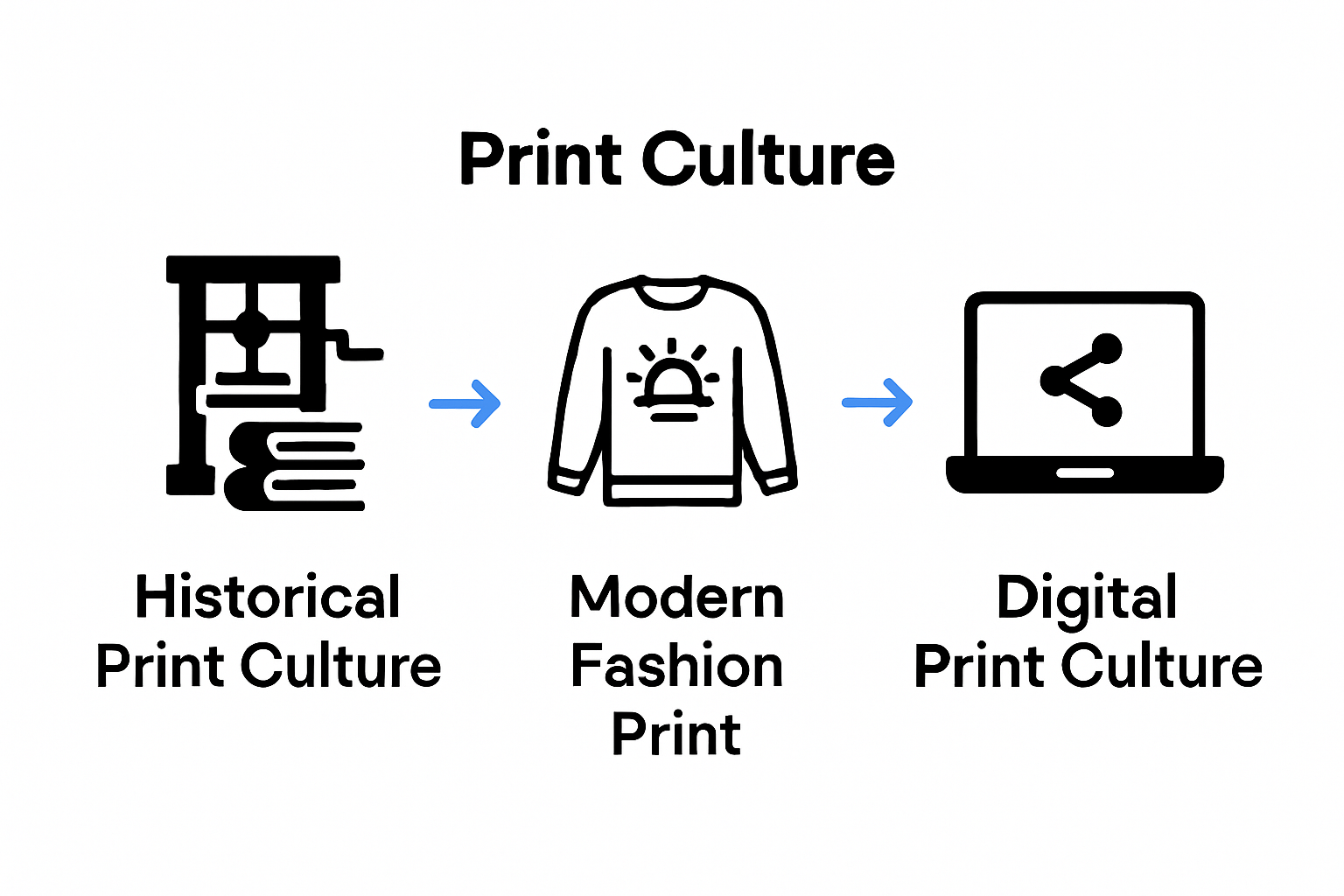 Print Culture

Historical Print Culture

Modern Fashion Print

Digital Print Culture