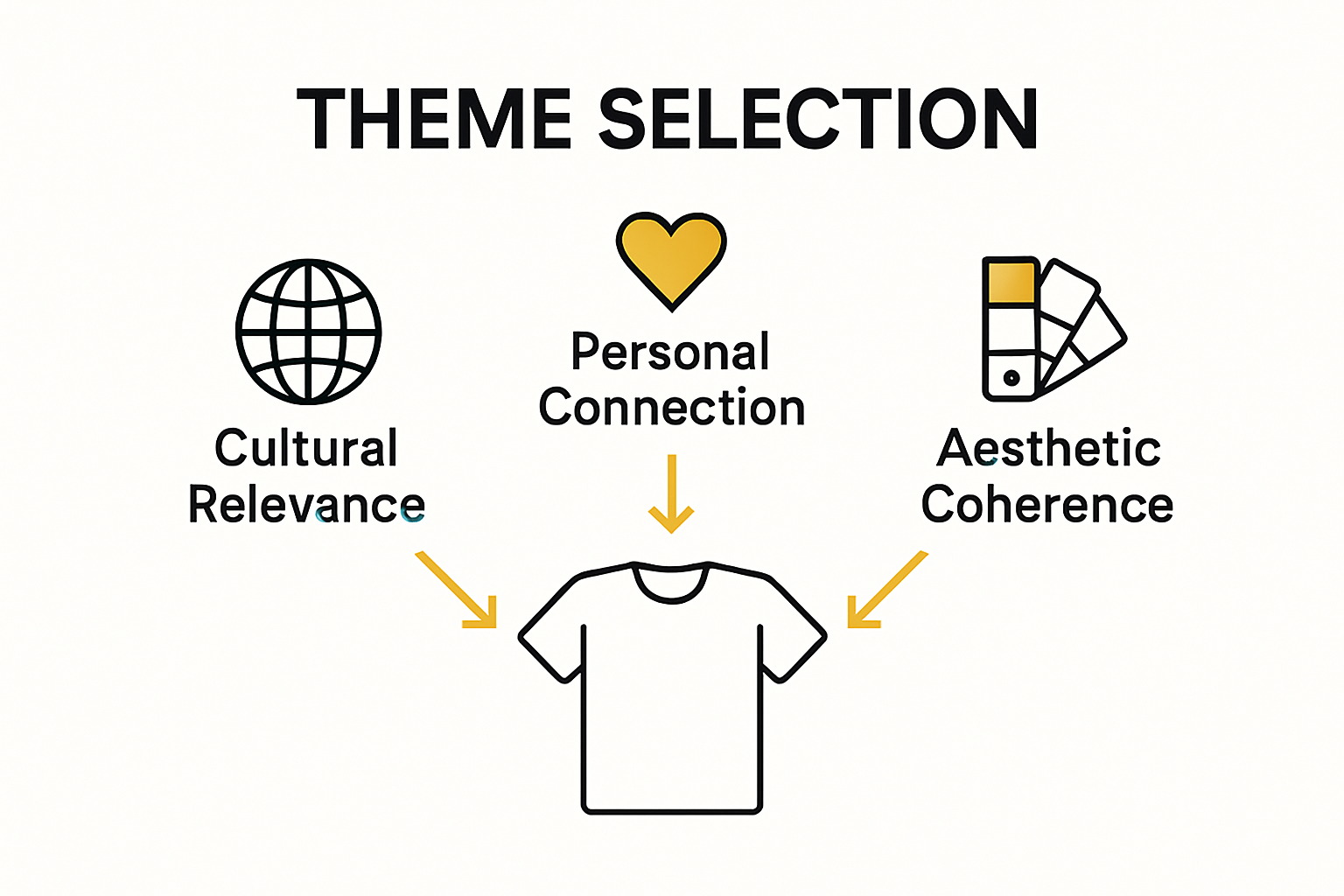 THEME SELECTION

Cultural Relevance

Personal Connection

Aesthetic Coherence