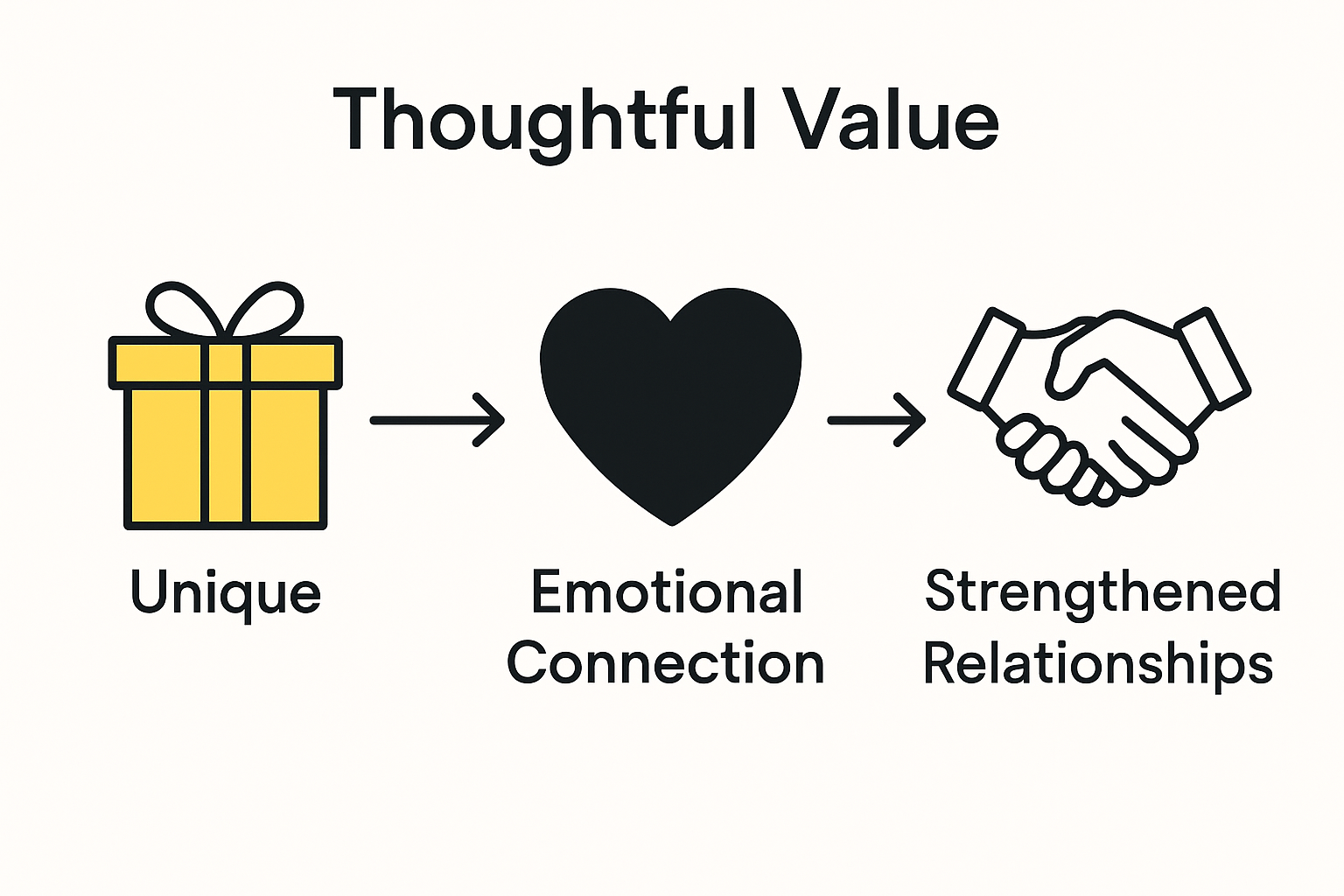 Thoughtful Value

Unique

Emotional Connection

Strengthened Relationships