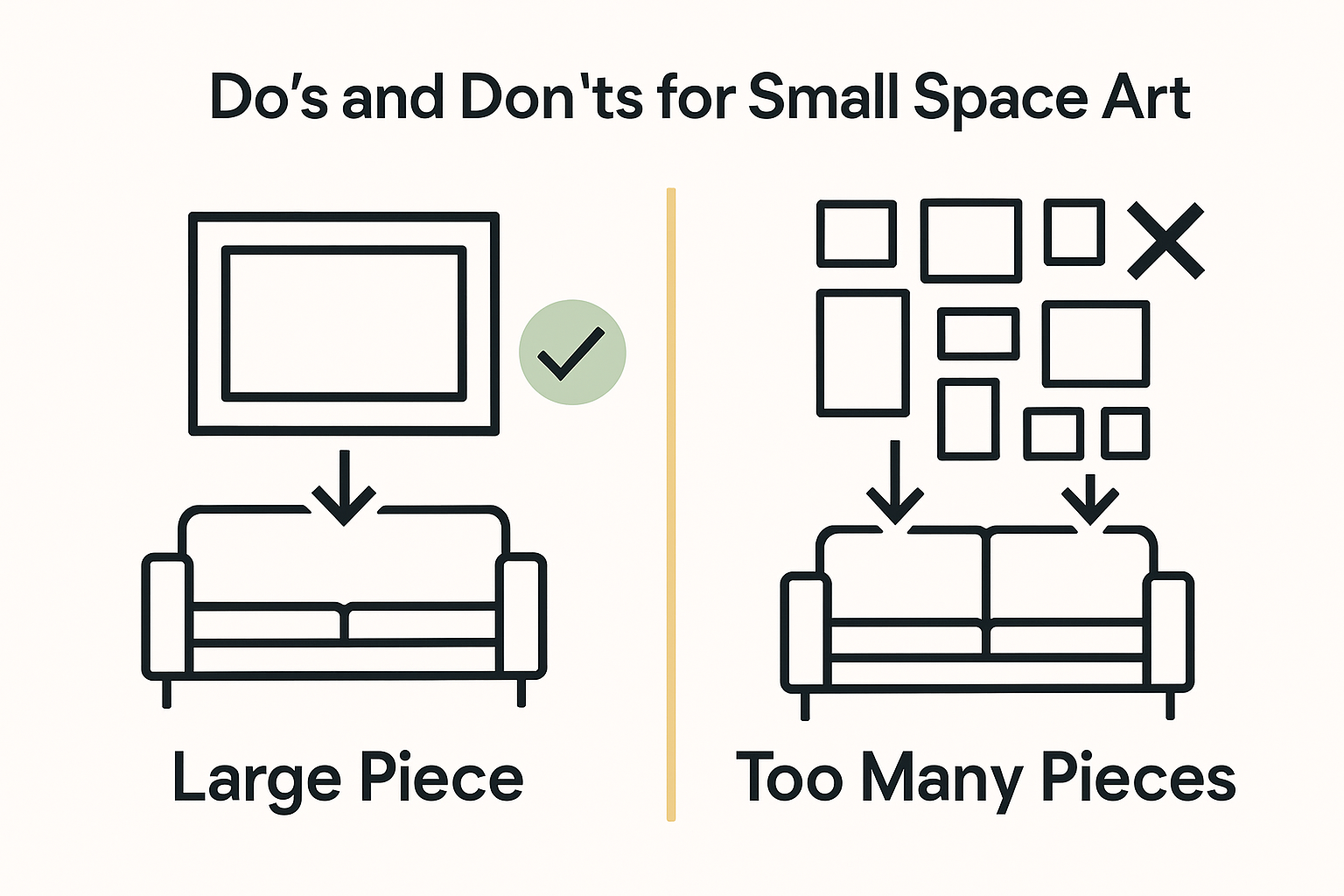 Do's and Don'ts for Small Space Art

Large Piece

Too Many Pieces