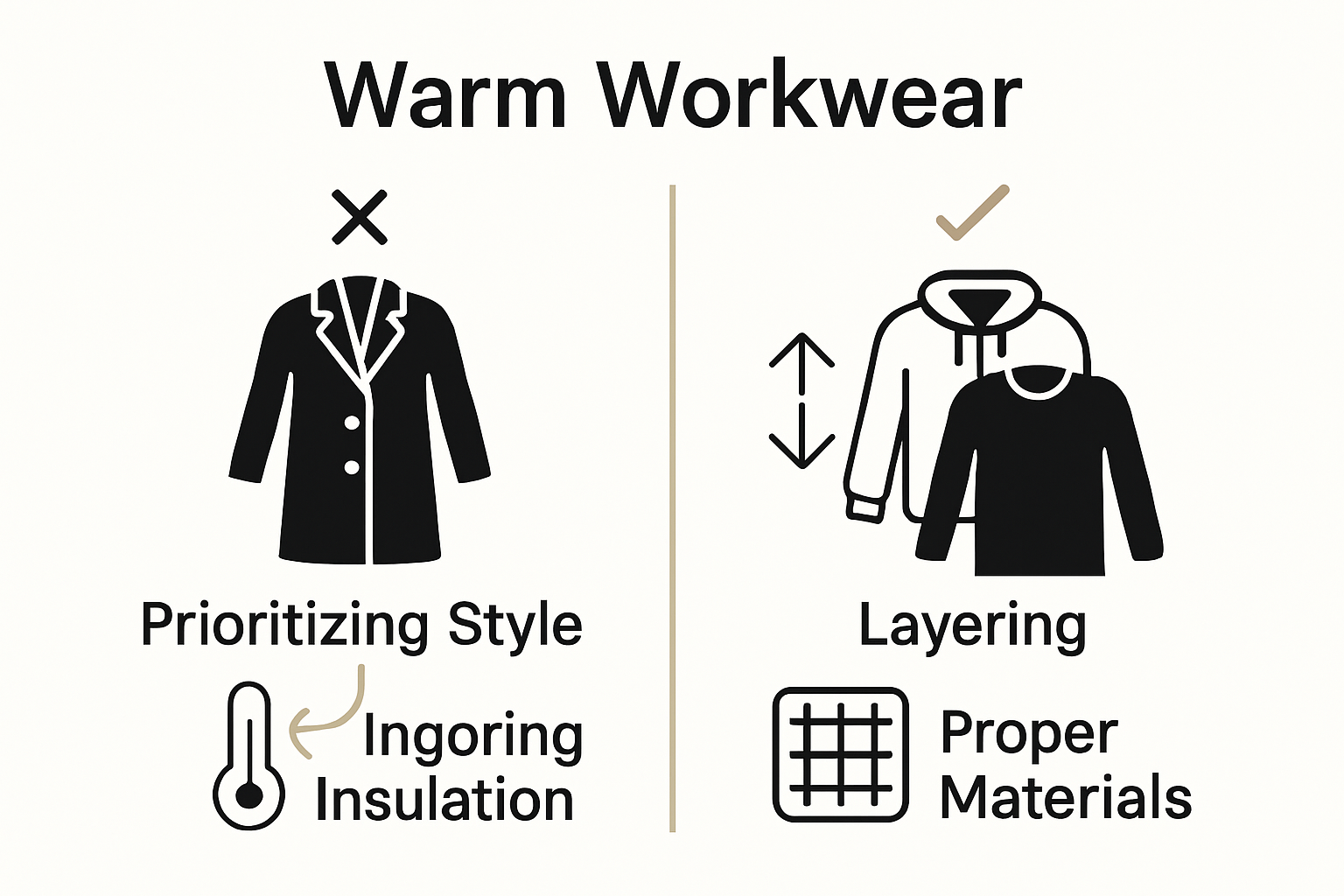 Warm Workwear

Prioritizing Style

Ingoring Insulation

Layering

Proper Materials