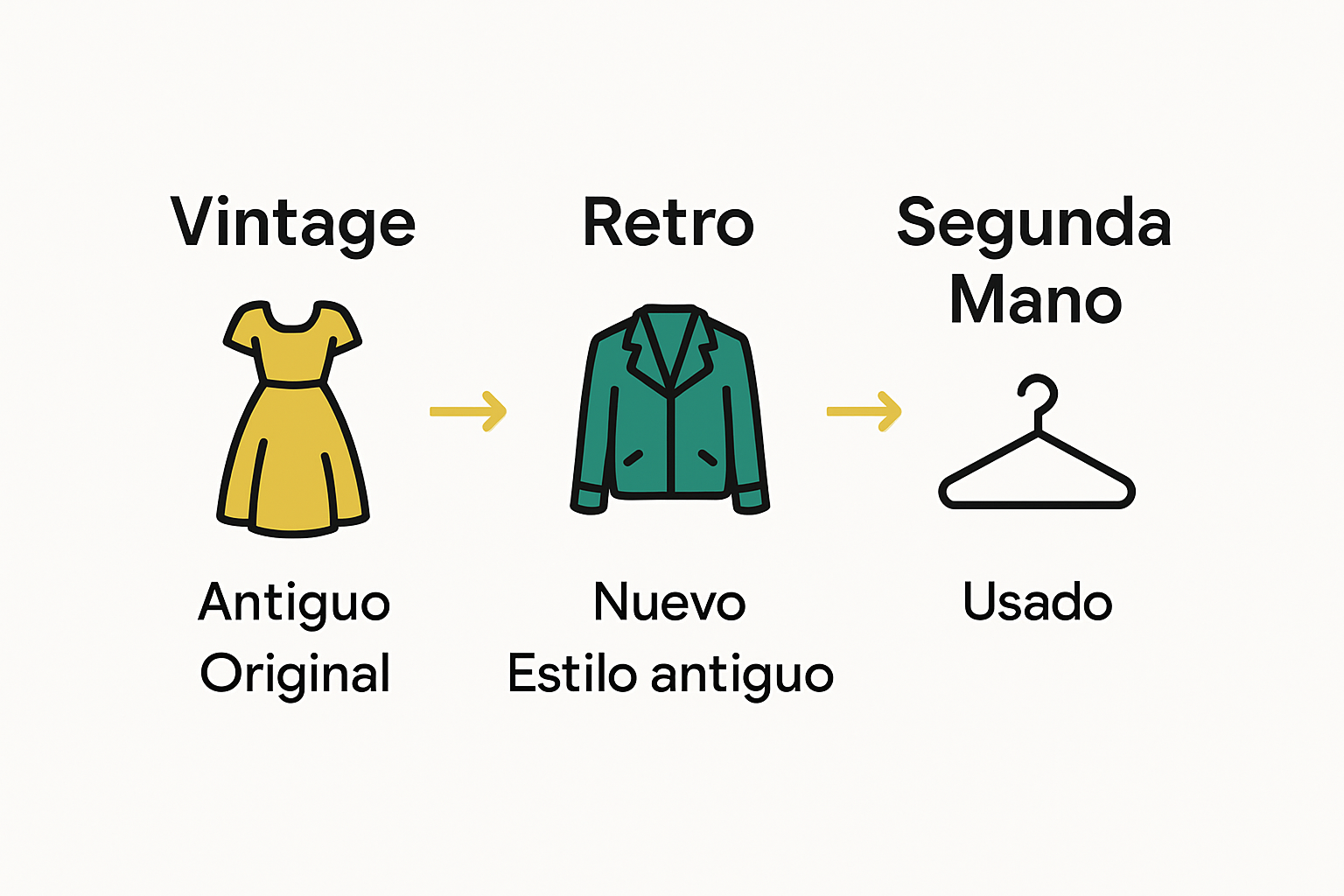 Vintage

Antiguo
Original

Retro

Nuevo
Estilo antiguo

Segunda Mano

Usado