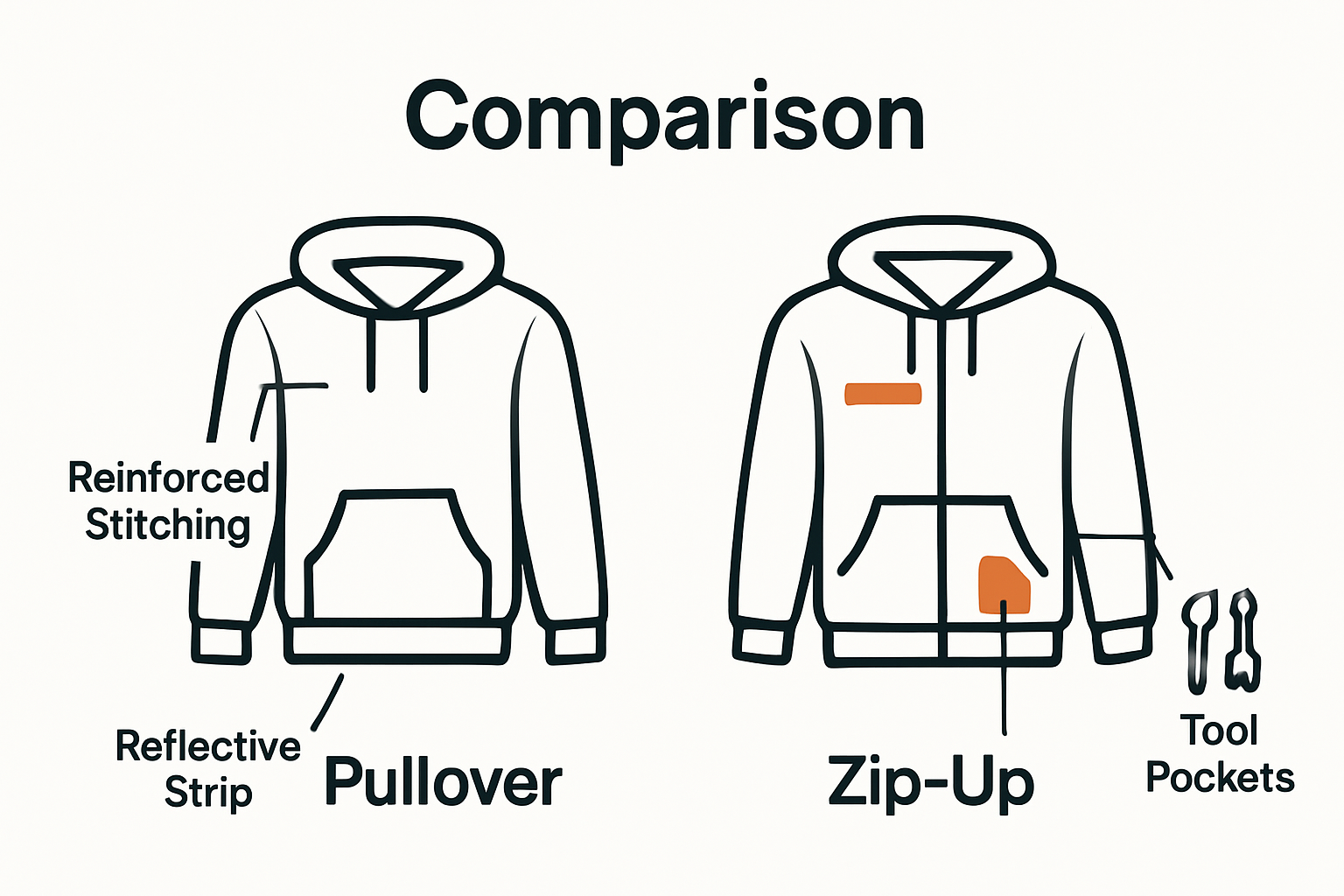 Comparison

Reinforced Stitching

Reflective Strip

Pullover

Zip-Up

Tool Pockets