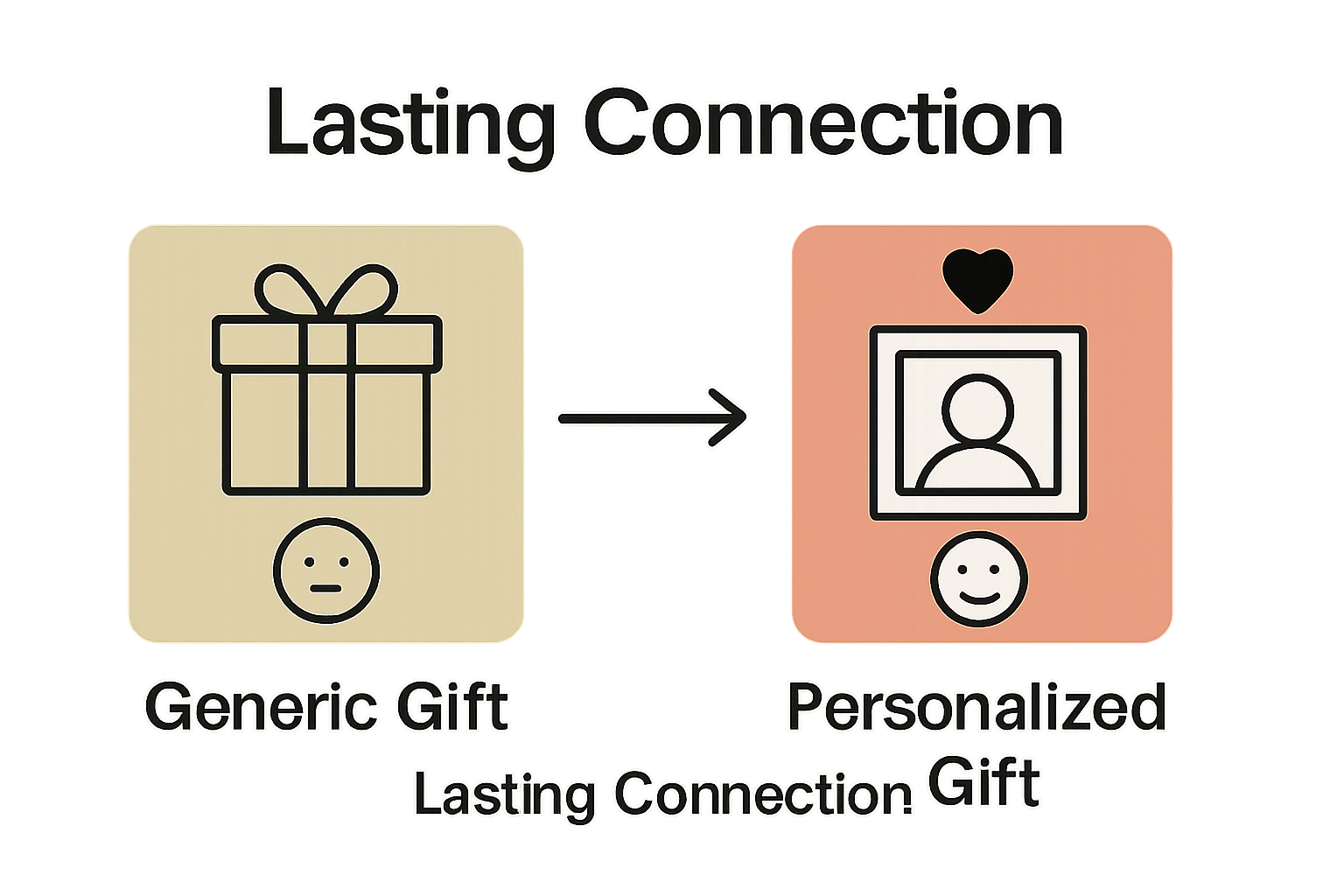 Lasting Connection

Generic Gift

Personalized Gift

Lasting Connection