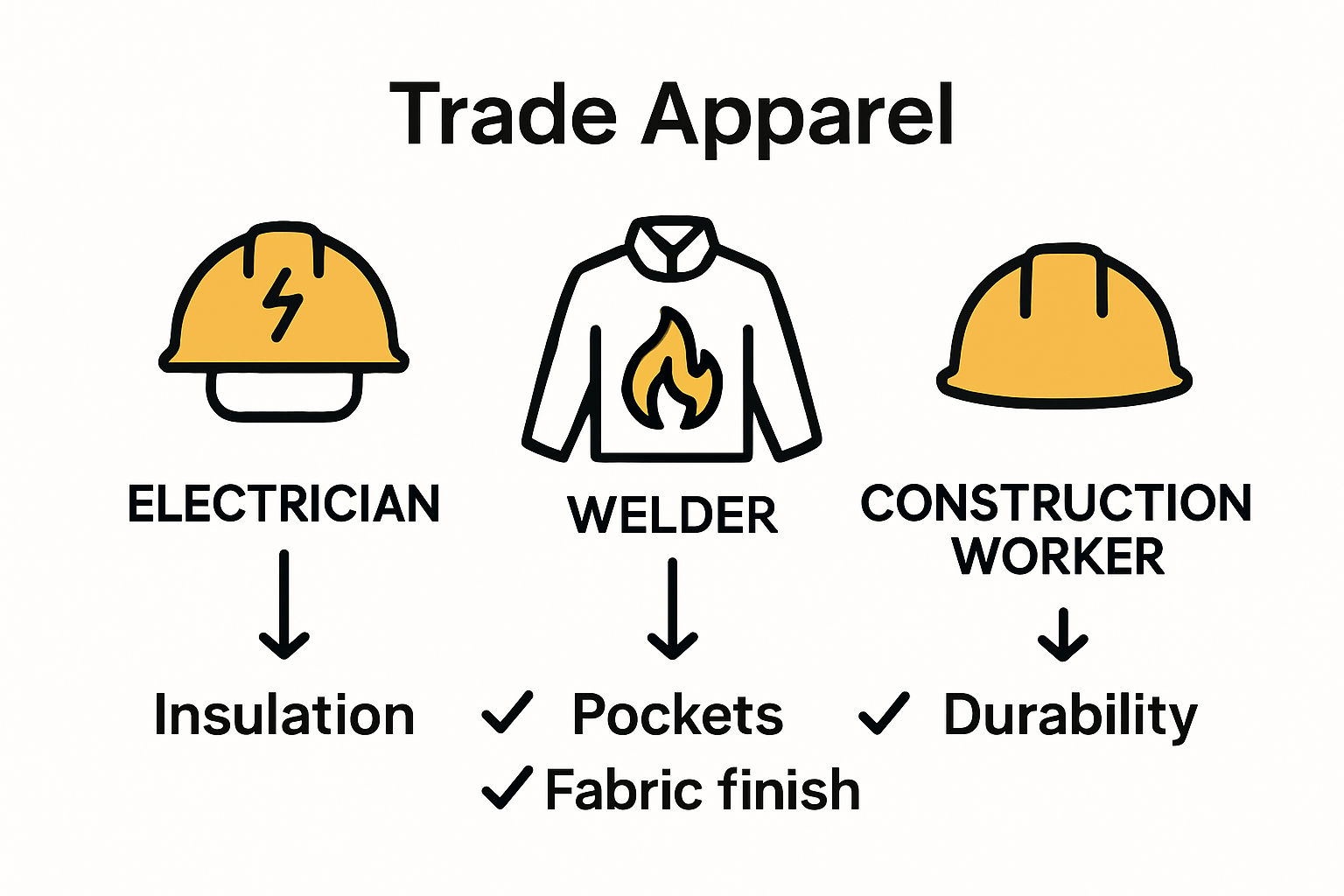 Trade Apparel

ELECTRICIAN

Insulation

WELDER

✓ Pockets

✓ Fabric finish

CONSTRUCTION WORKER

✓ Durability