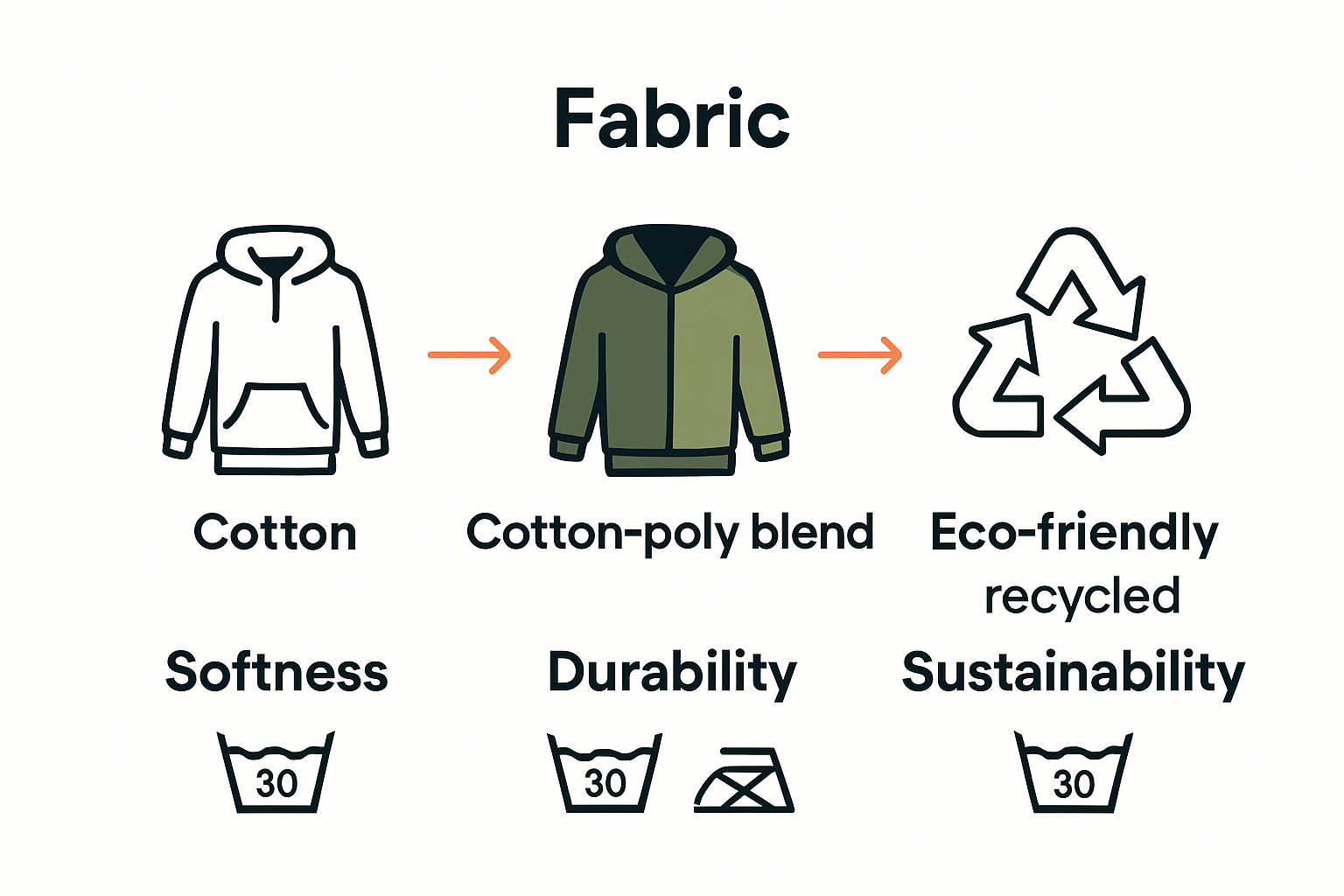 Fabric

Cotton

Cotton-poly blend

Eco-friendly recycled

Softness

Durability

Sustainability

30

30

30