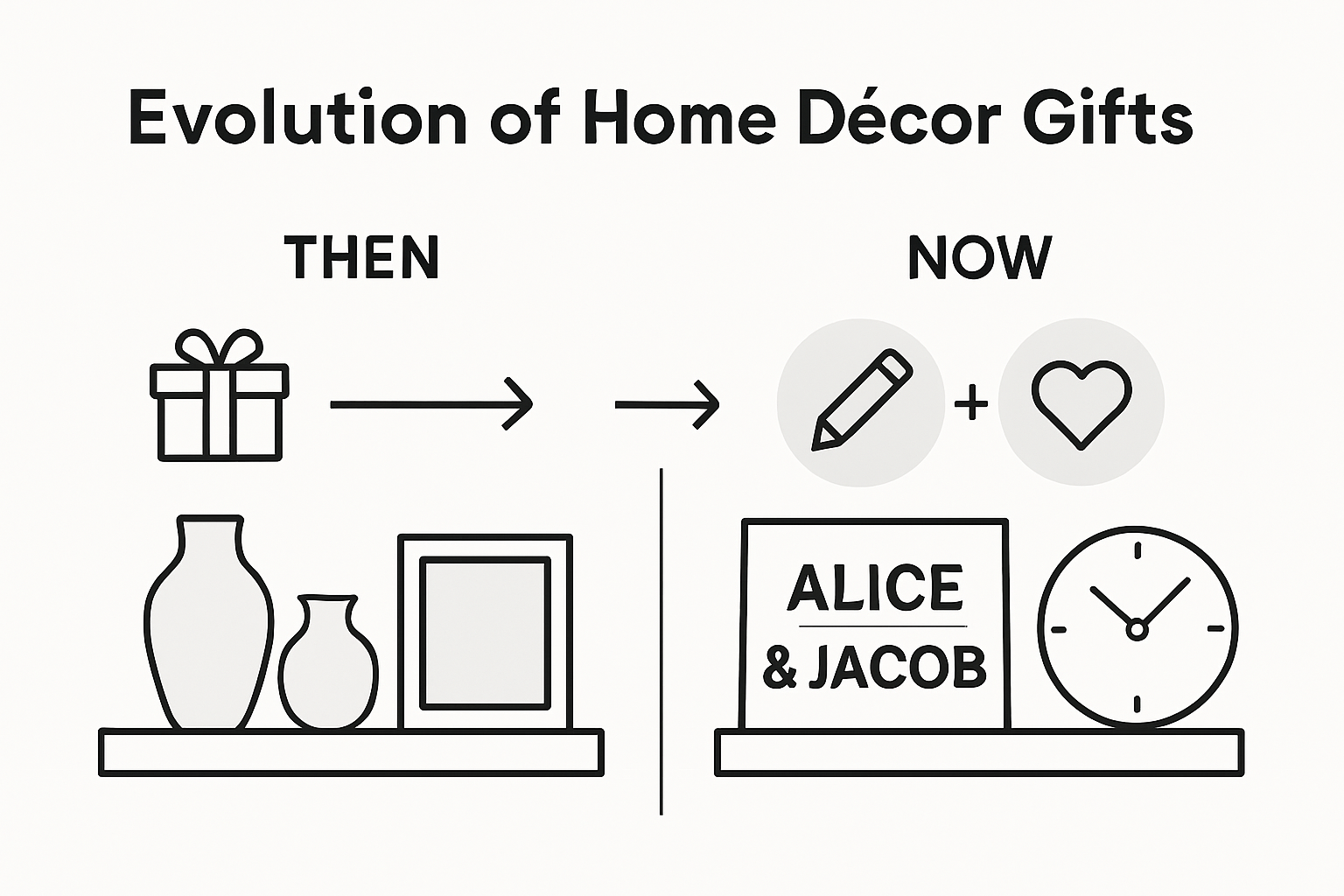 Evolution of Home Décor Gifts

THEN

NOW

+

ALICE
& JACOB