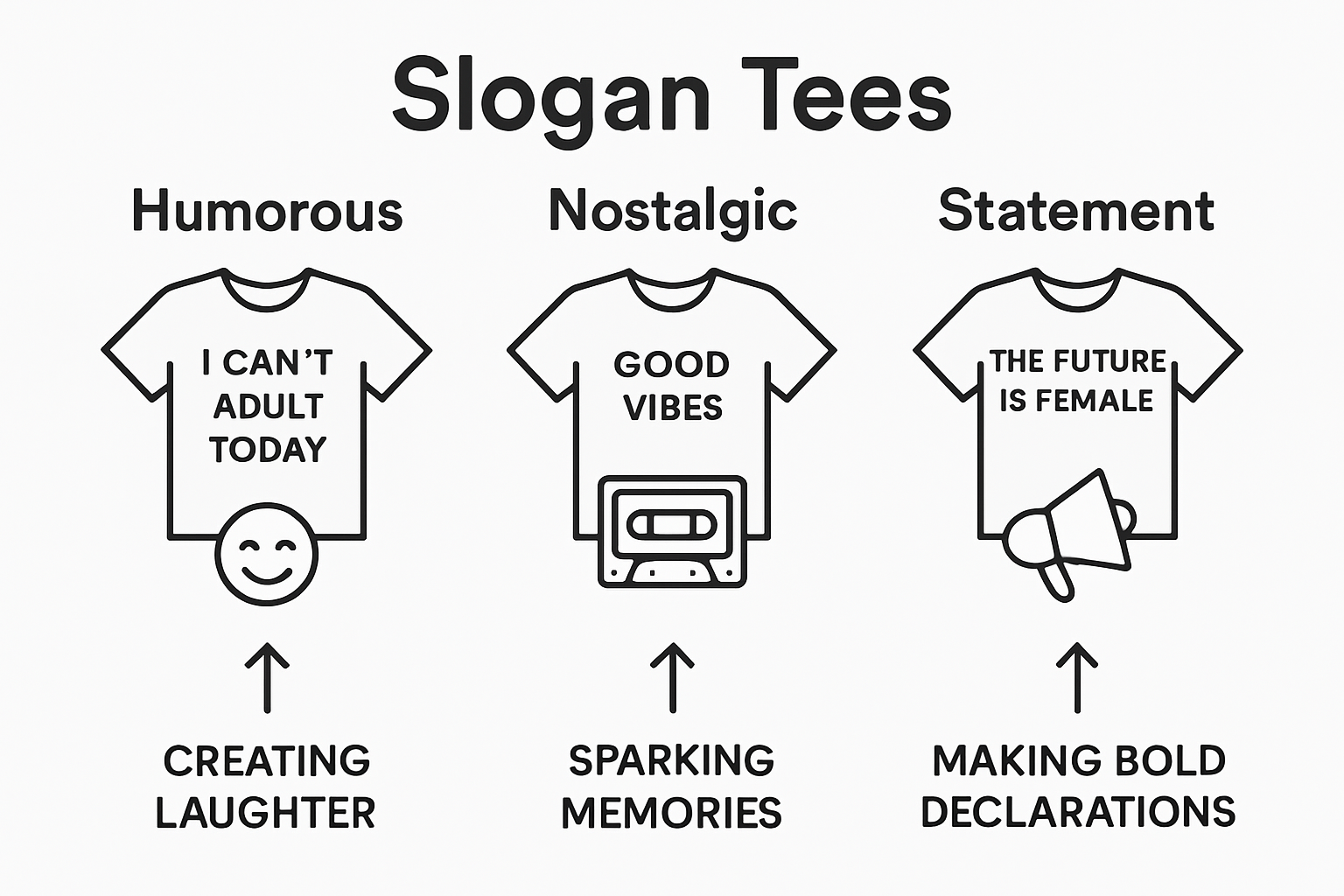 Slogan Tees

Humorous

I CAN'T ADULT TODAY

CREATING LAUGHTER

Nostalgic

GOOD VIBES

SPARKING MEMORIES

Statement

THE FUTURE IS FEMALE

MAKING BOLD DECLARATIONS