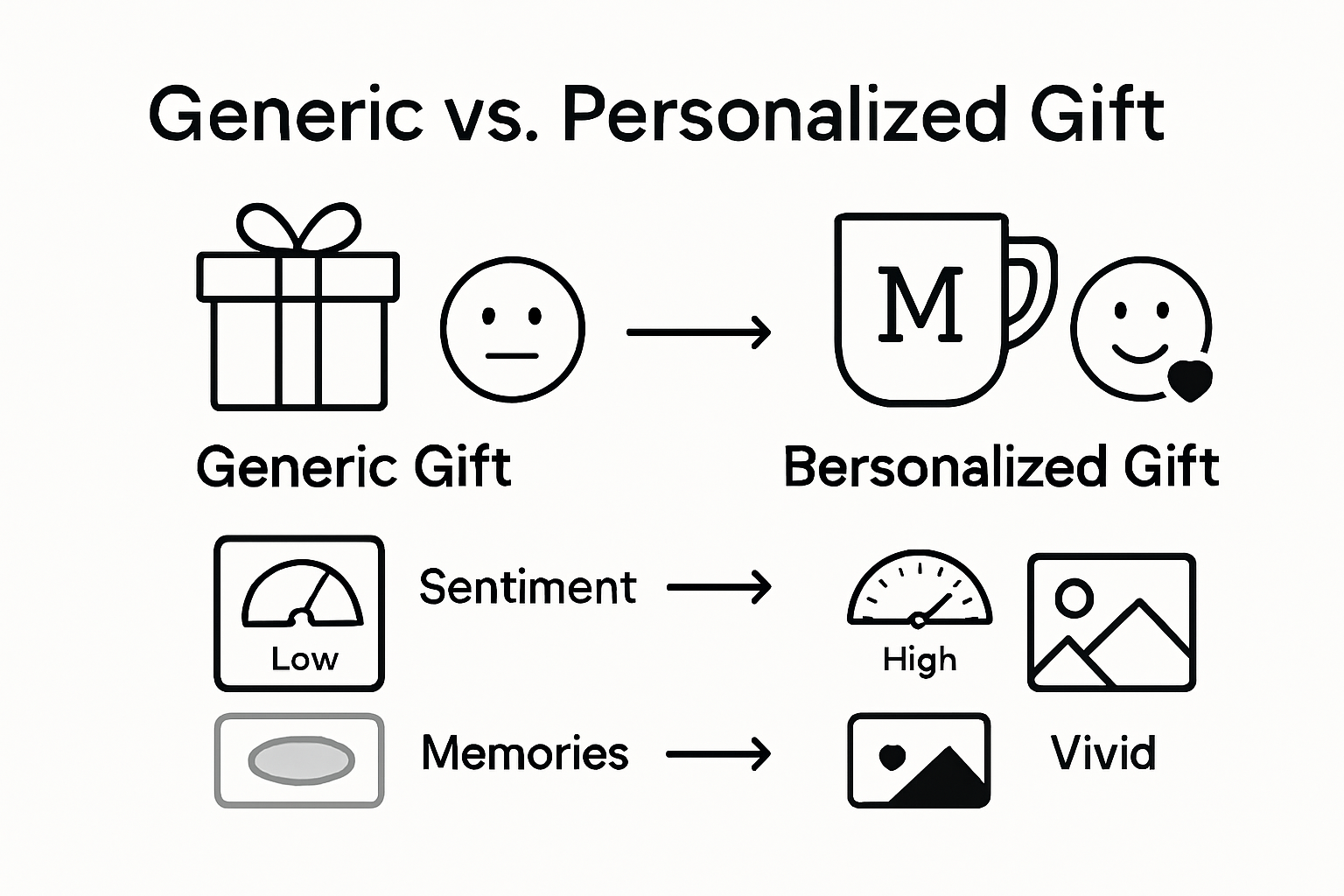 Generic vs. Personalized Gift

M

Generic Gift

Bersonalized Gift

Low

Sentiment

High

Memories

Vivid