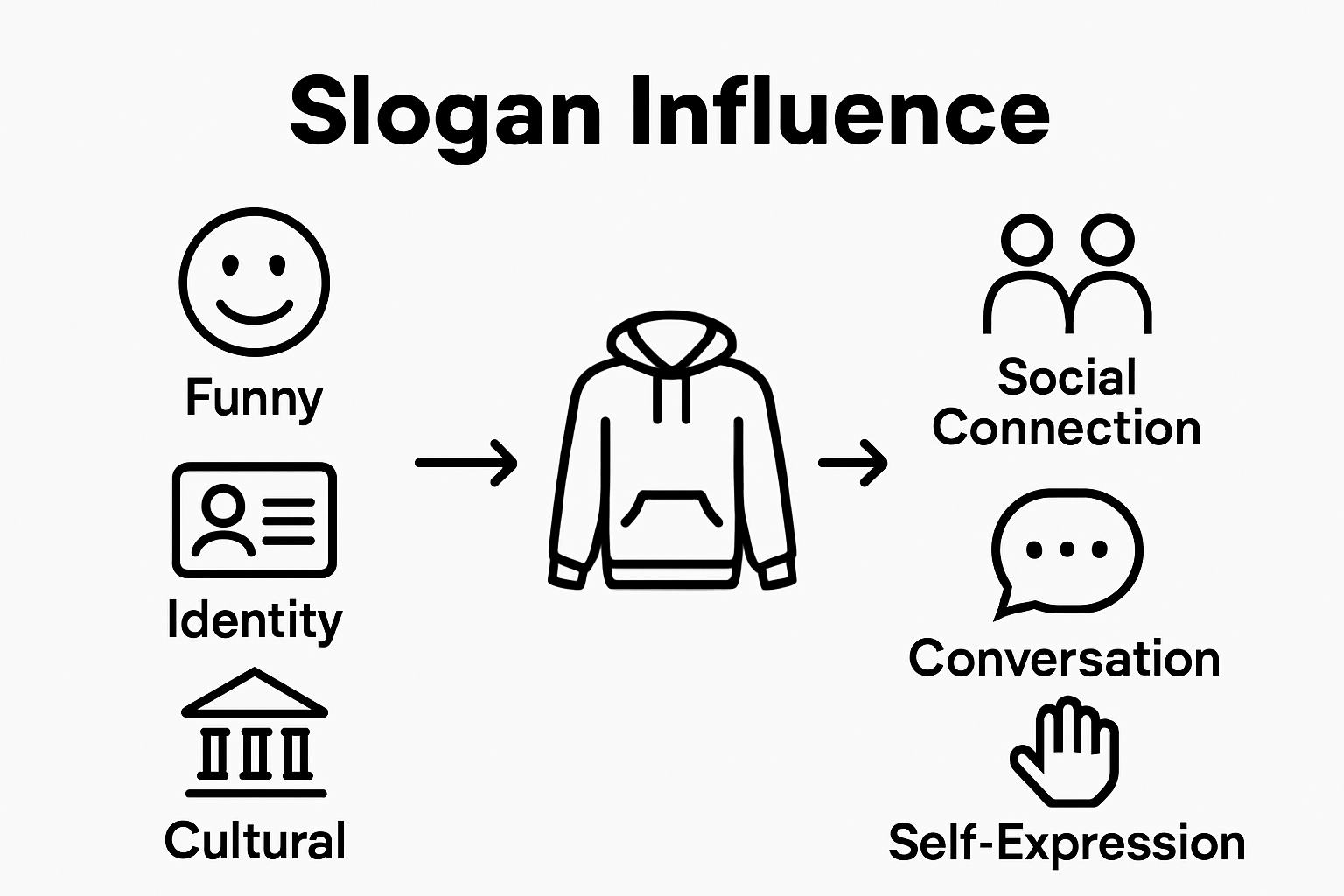 Slogan Influence

Funny

Identity

Cultural

Social Connection

Conversation

Self-Expression