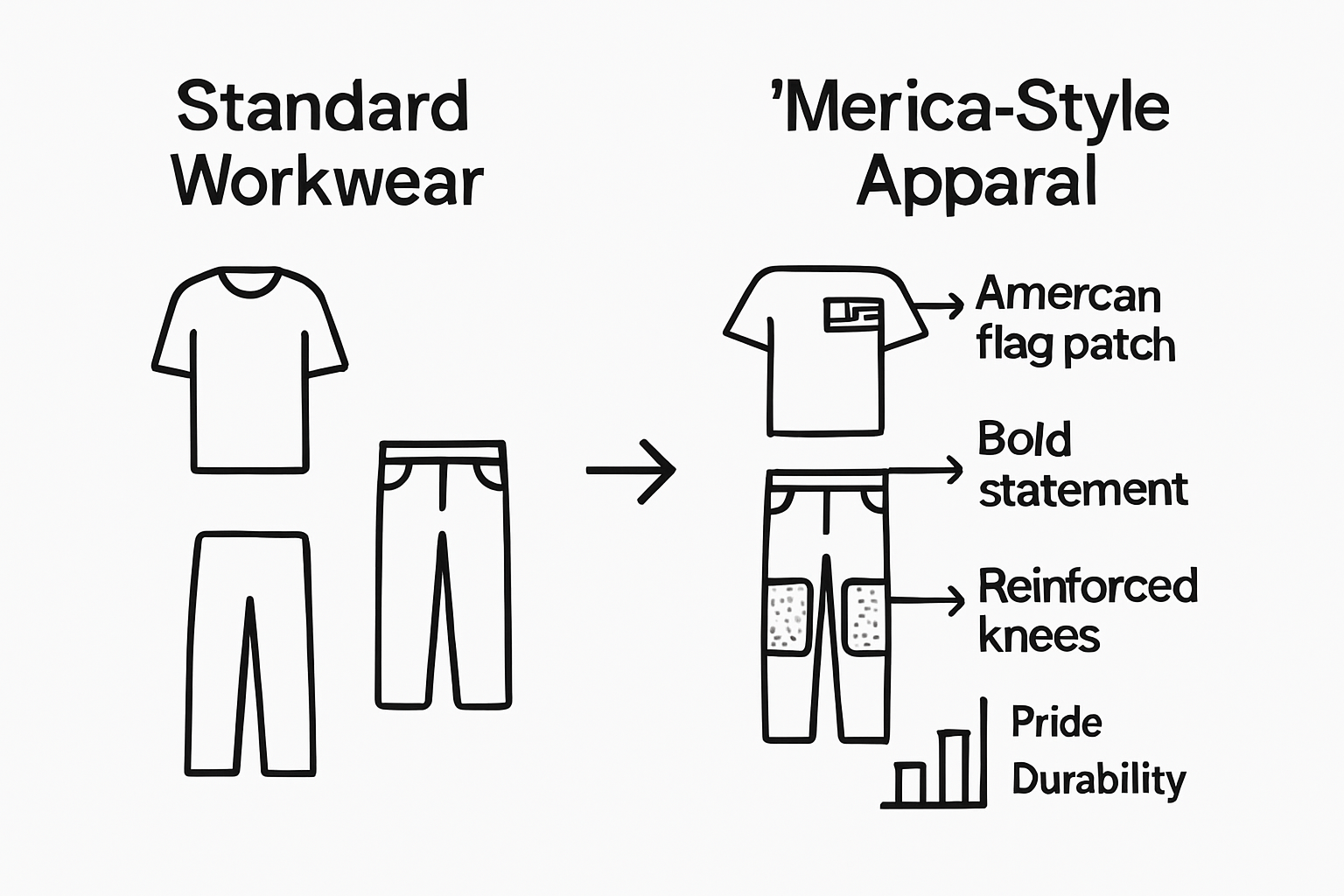 Standard Workwear

'Merica-Style Apparal

Amercan flag patch

Bold statement

Reinforced knees

Pride

Durability