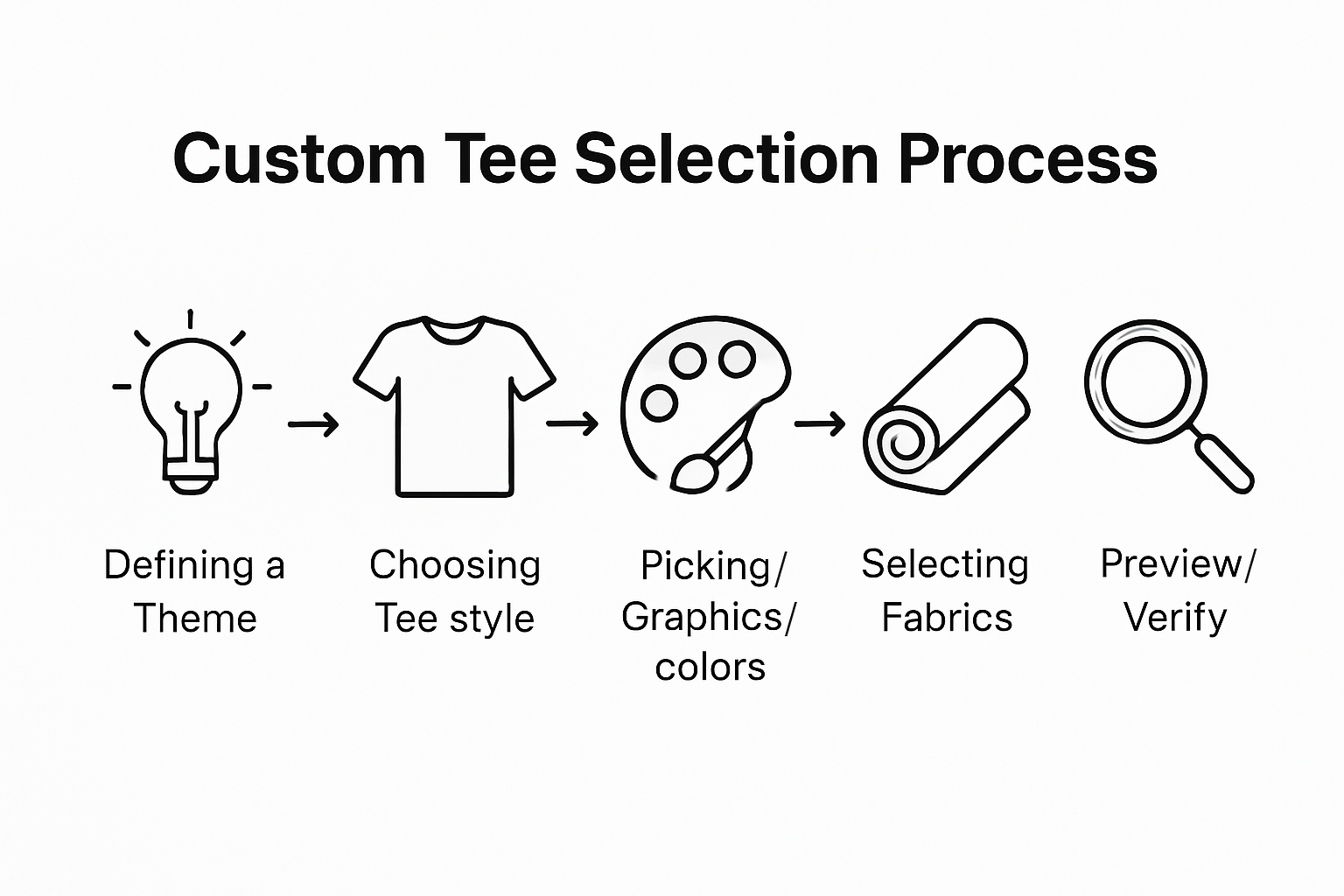 Custom Tee Selection Process

Defining a Theme

Choosing Tee style

Picking/ Graphics/ colors

Selecting Fabrics

Preview/ Verify