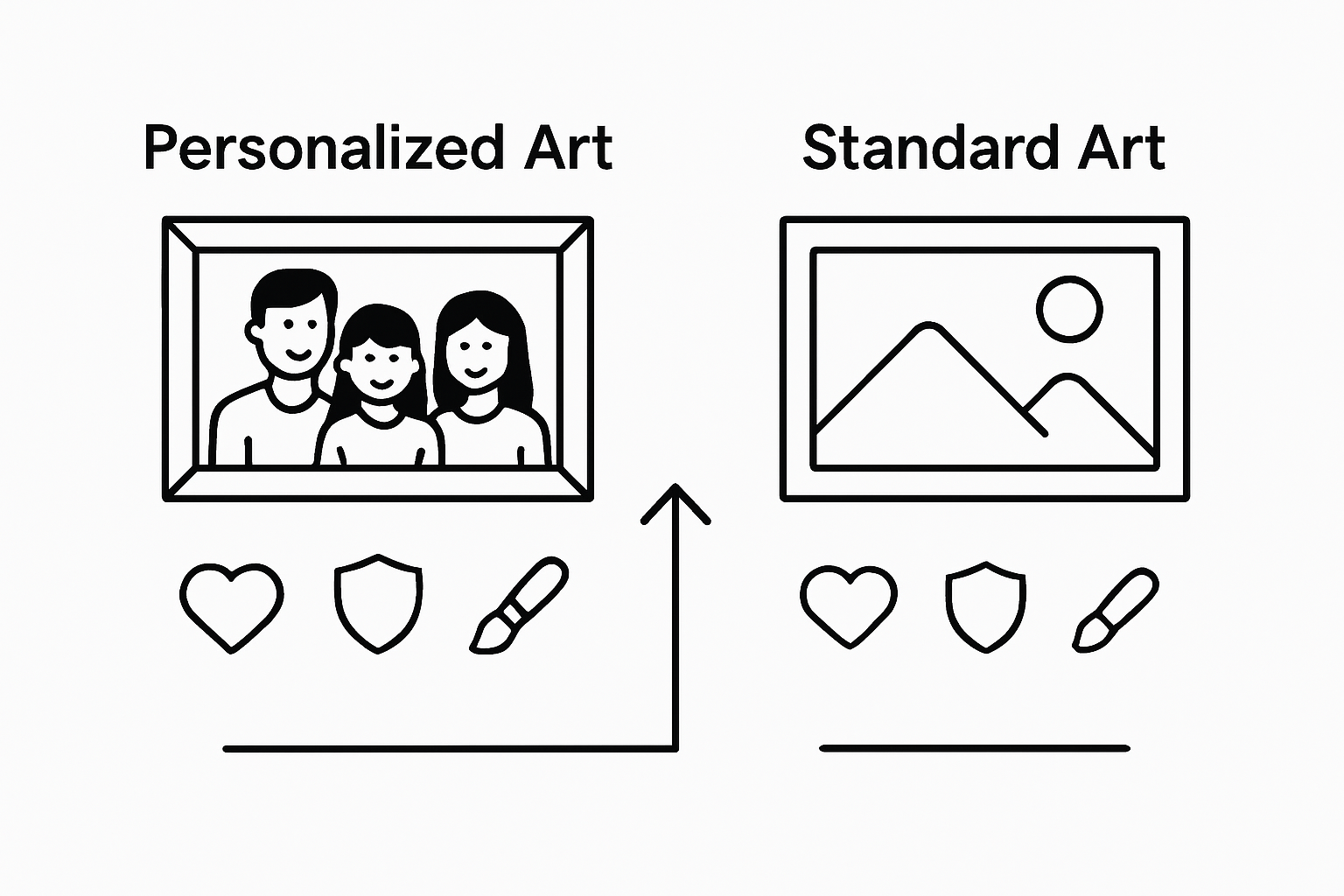 Personalized Art

Standard Art