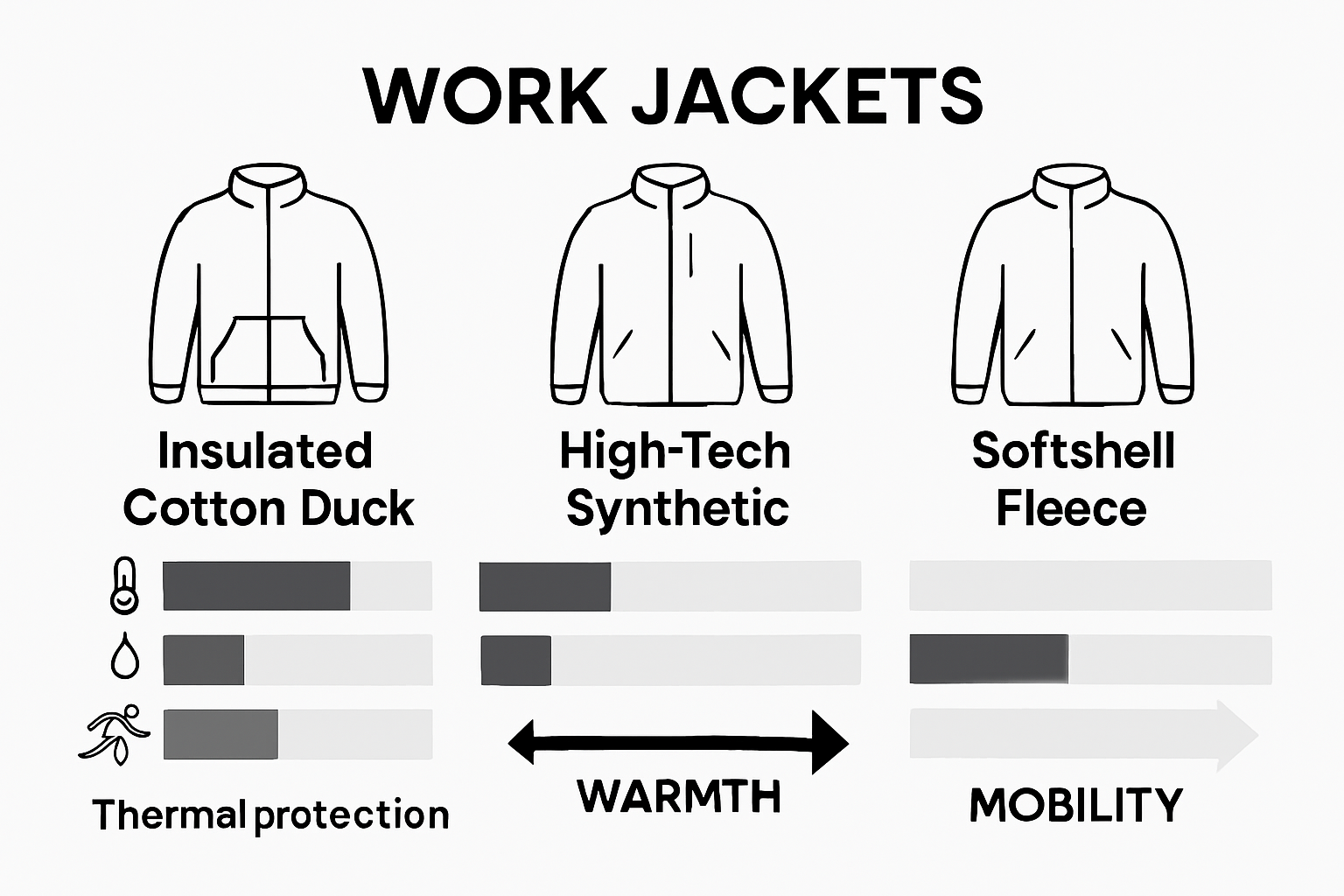 WORK JACKETS

Insulated Cotton Duck

High-Tech Synthetic

Softshell Fleece

Thermal protection

WARMTH

MOBILITY