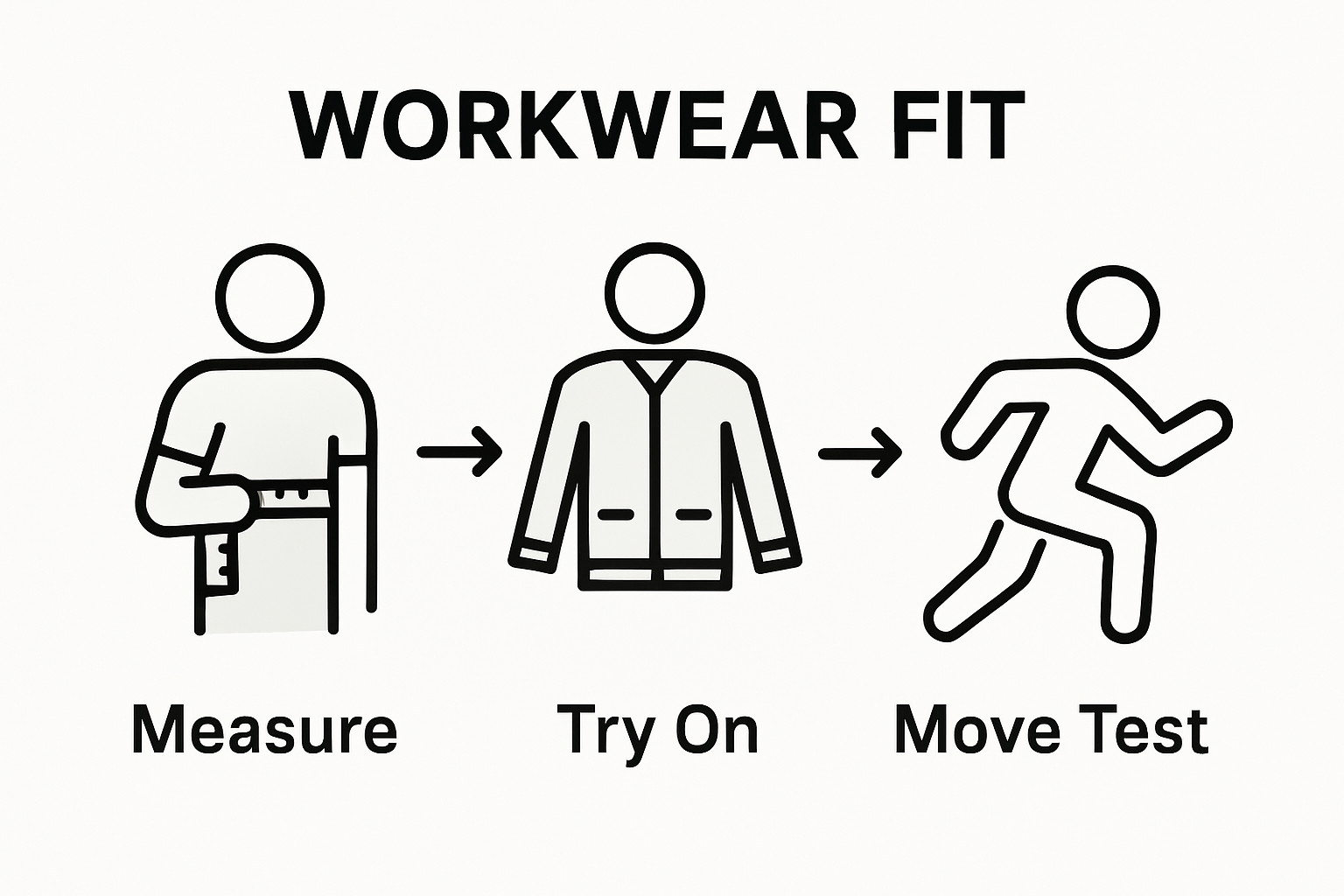 WORKWEAR FIT

Measure

Try On

Move Test