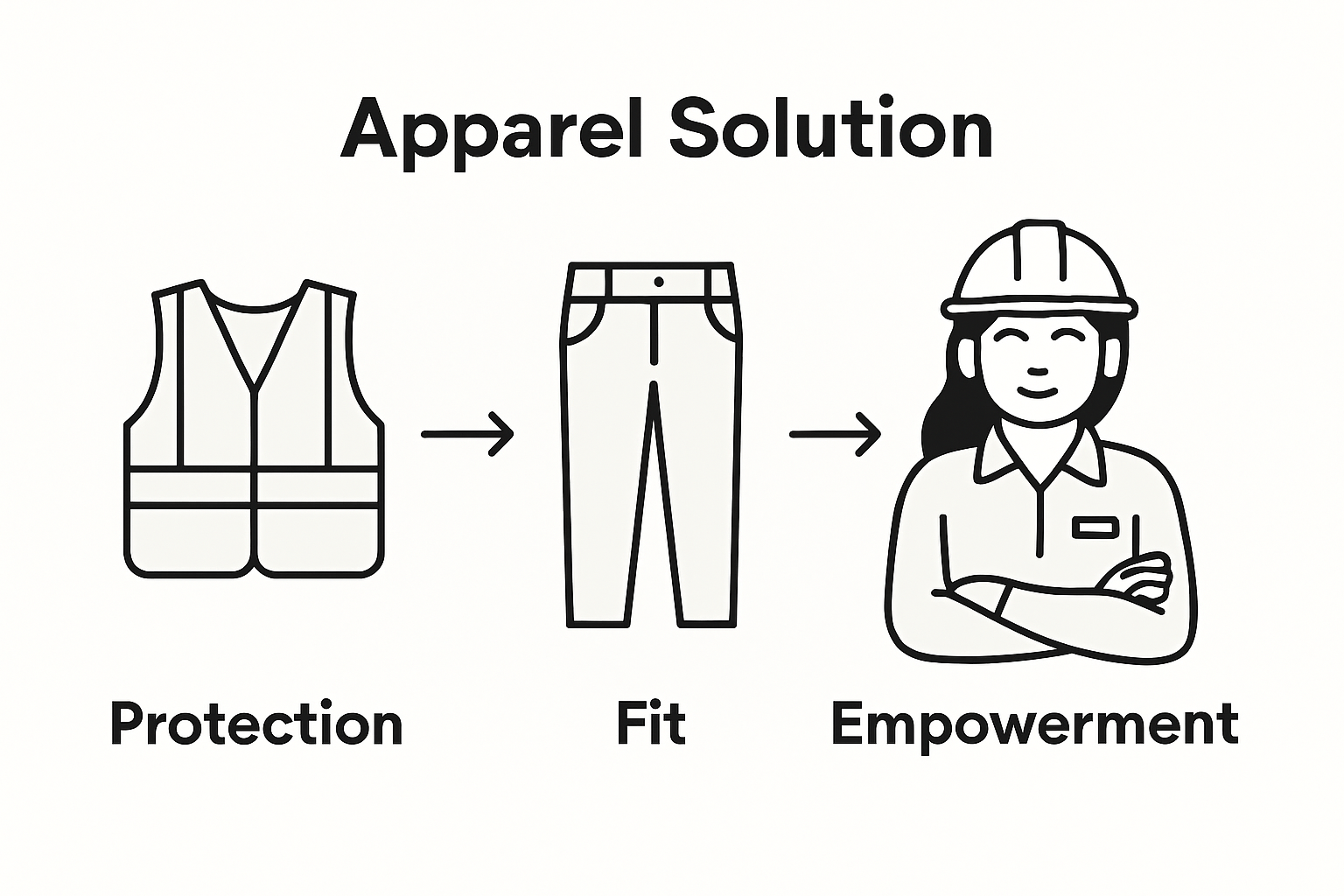 Apparel Solution

Protection

Fit

Empowerment