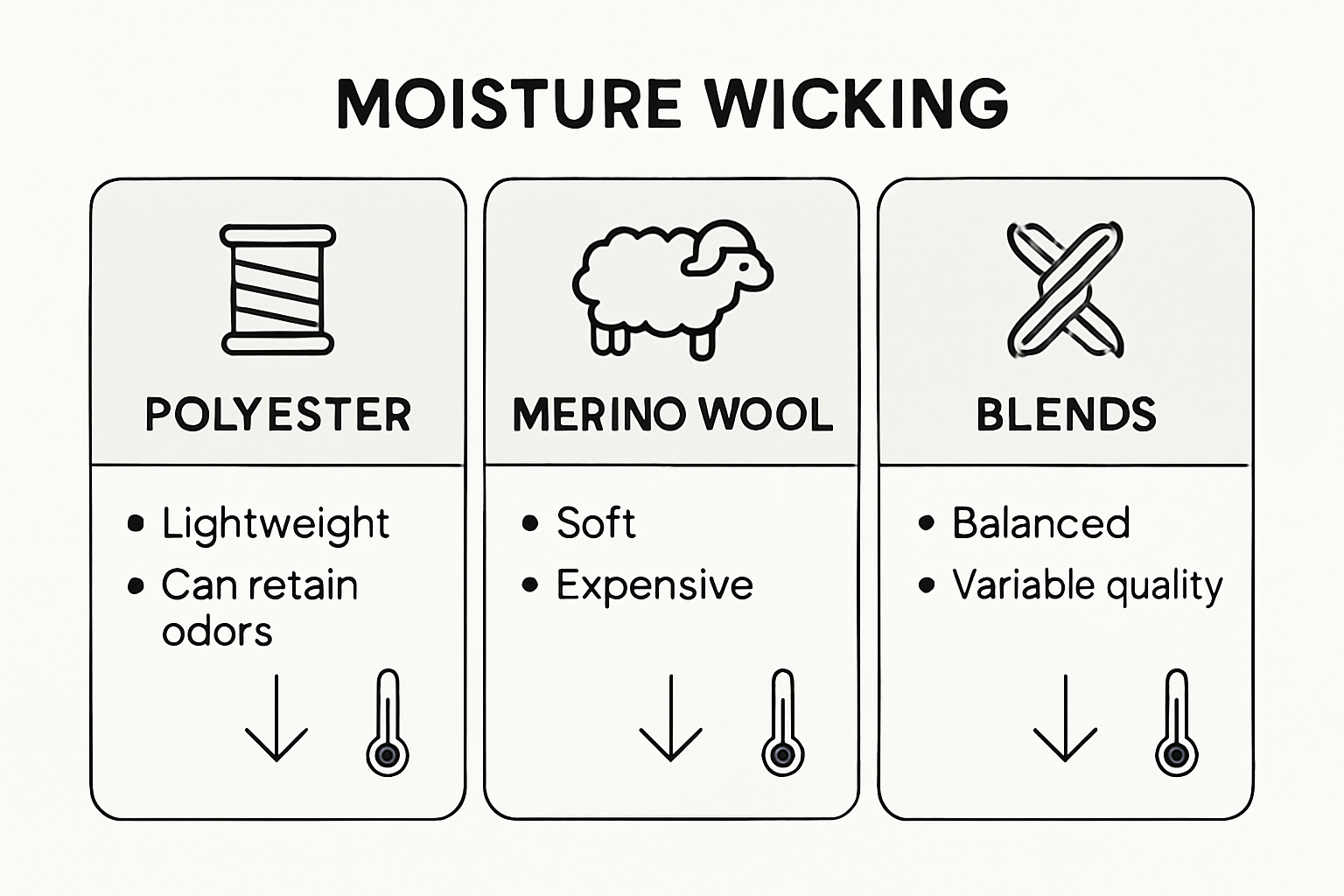 MOISTURE WICKING

POLYESTER

• Lightweight
• Can retain odors

MERINO WOOL

• Soft
• Expensive

BLENDS

• Balanced
• Variable quality