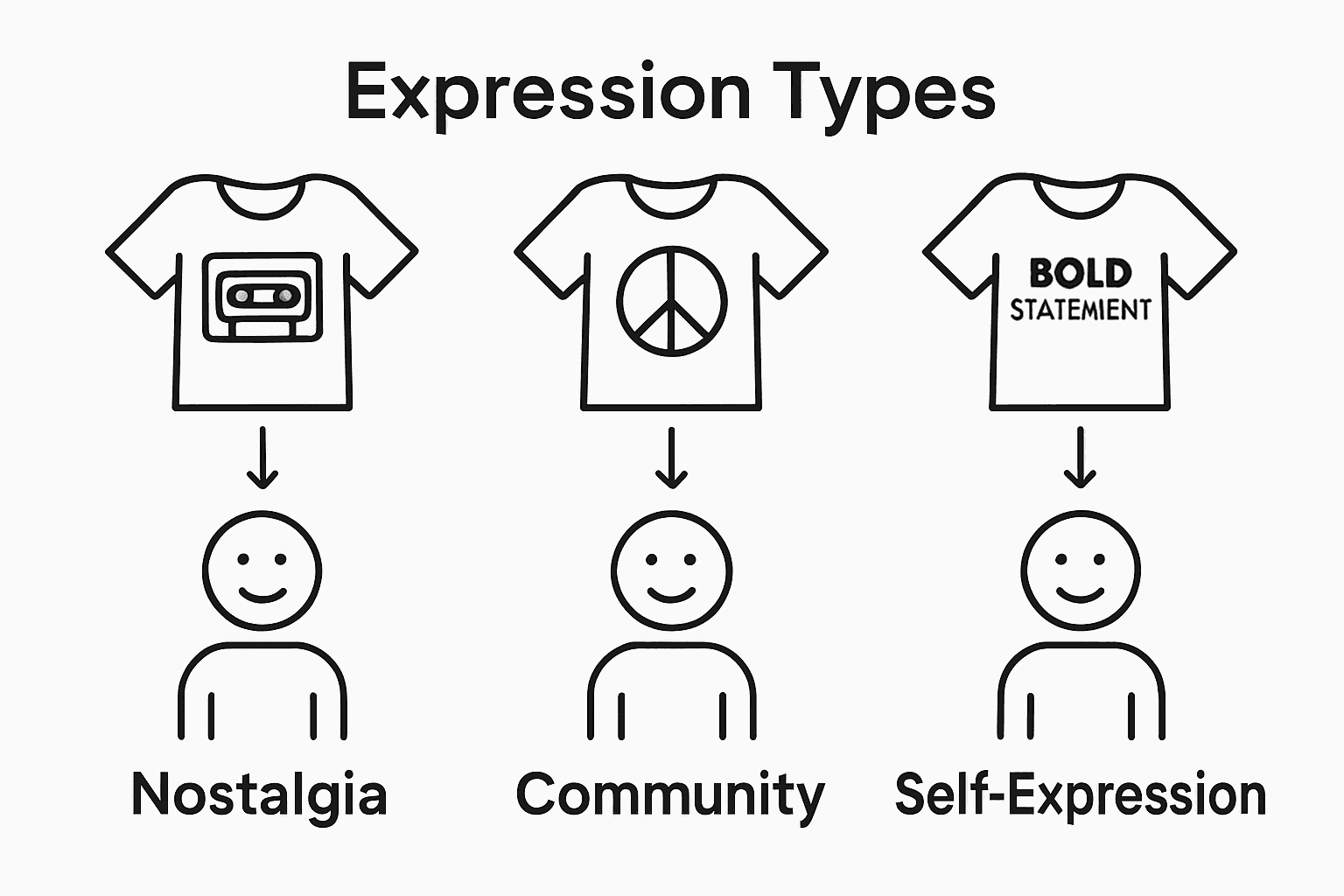 Expression Types

BOLD
STATEMENT

Nostalgia

Community

Self-Expression