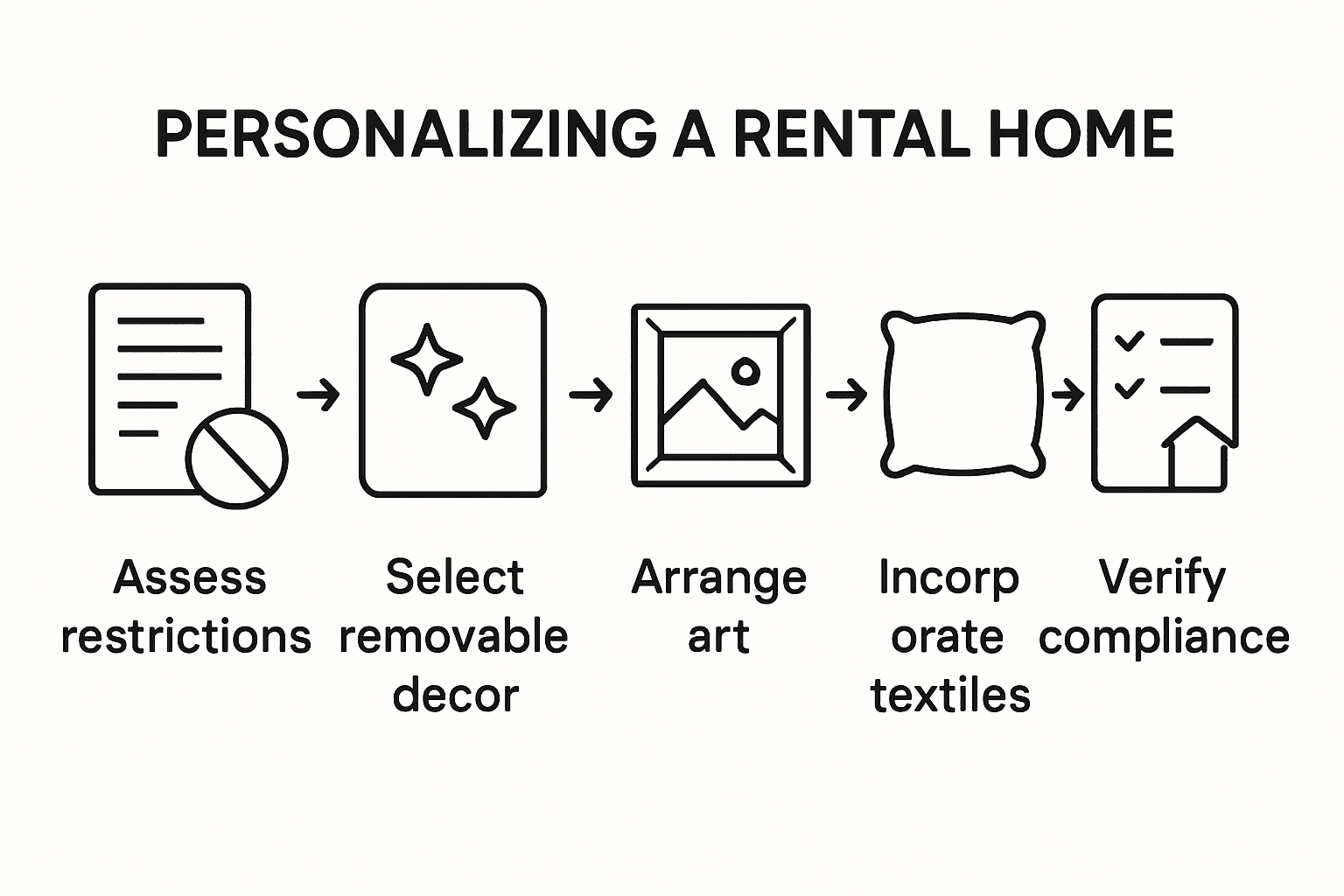 PERSONALIZING A RENTAL HOME

Assess restrictions

Select removable decor

Arrange art

Incorp orate textiles

Verify compliance