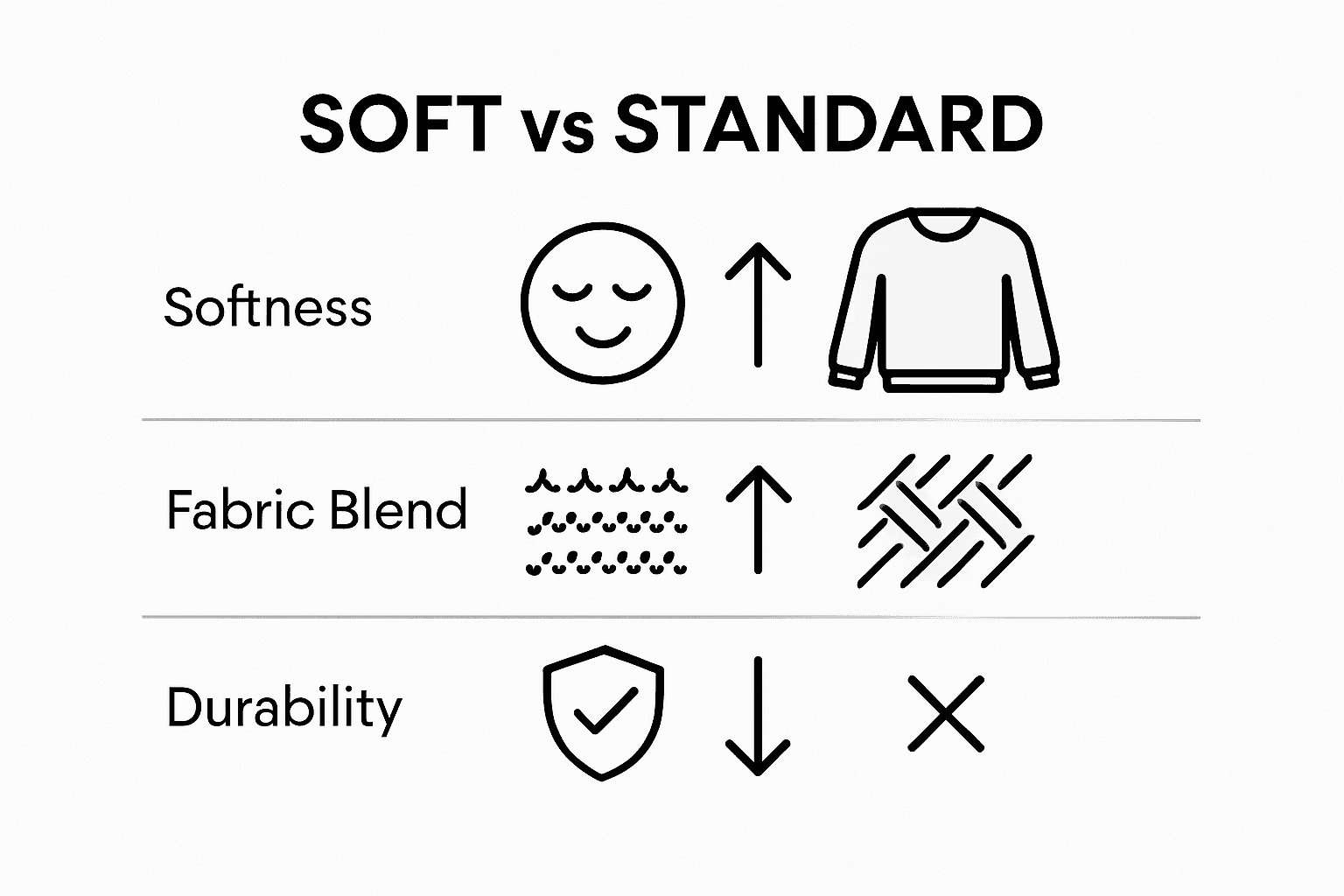 SOFT vs STANDARD

Softness

Fabric Blend

Durability