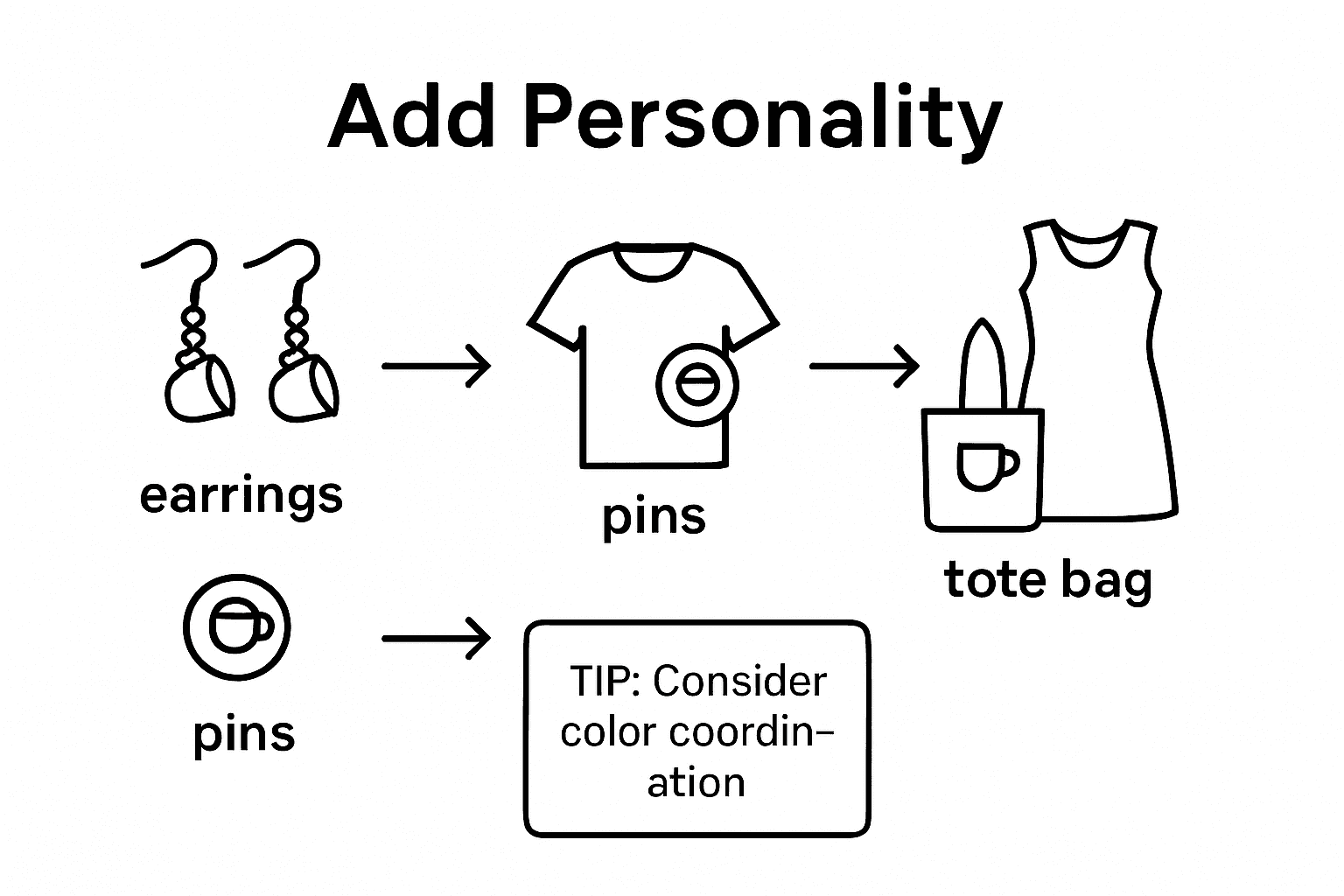 Add Personality

earrings

pins

tote bag

pins

TIP: Consider color coordination