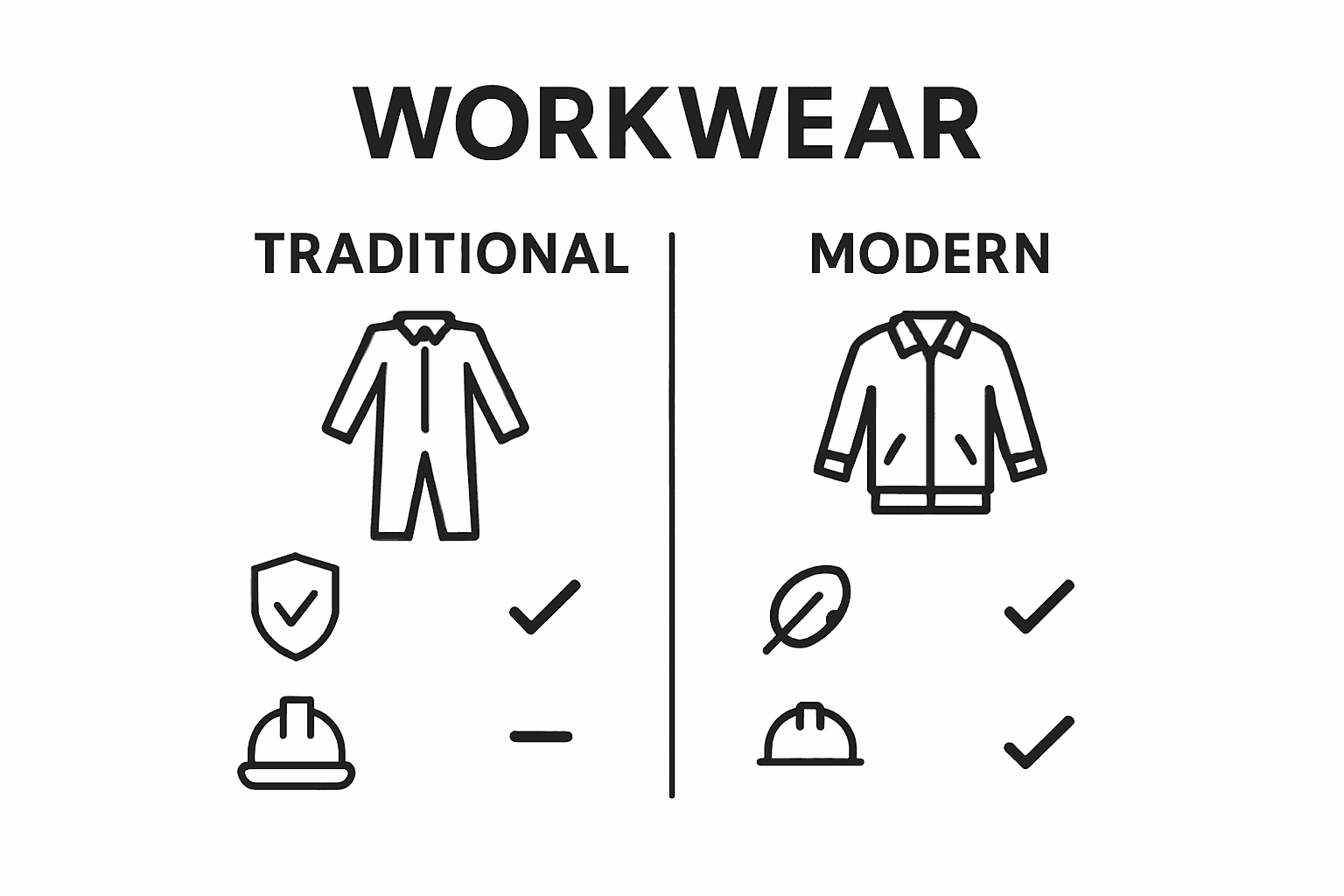 WORKWEAR

TRADITIONAL

MODERN