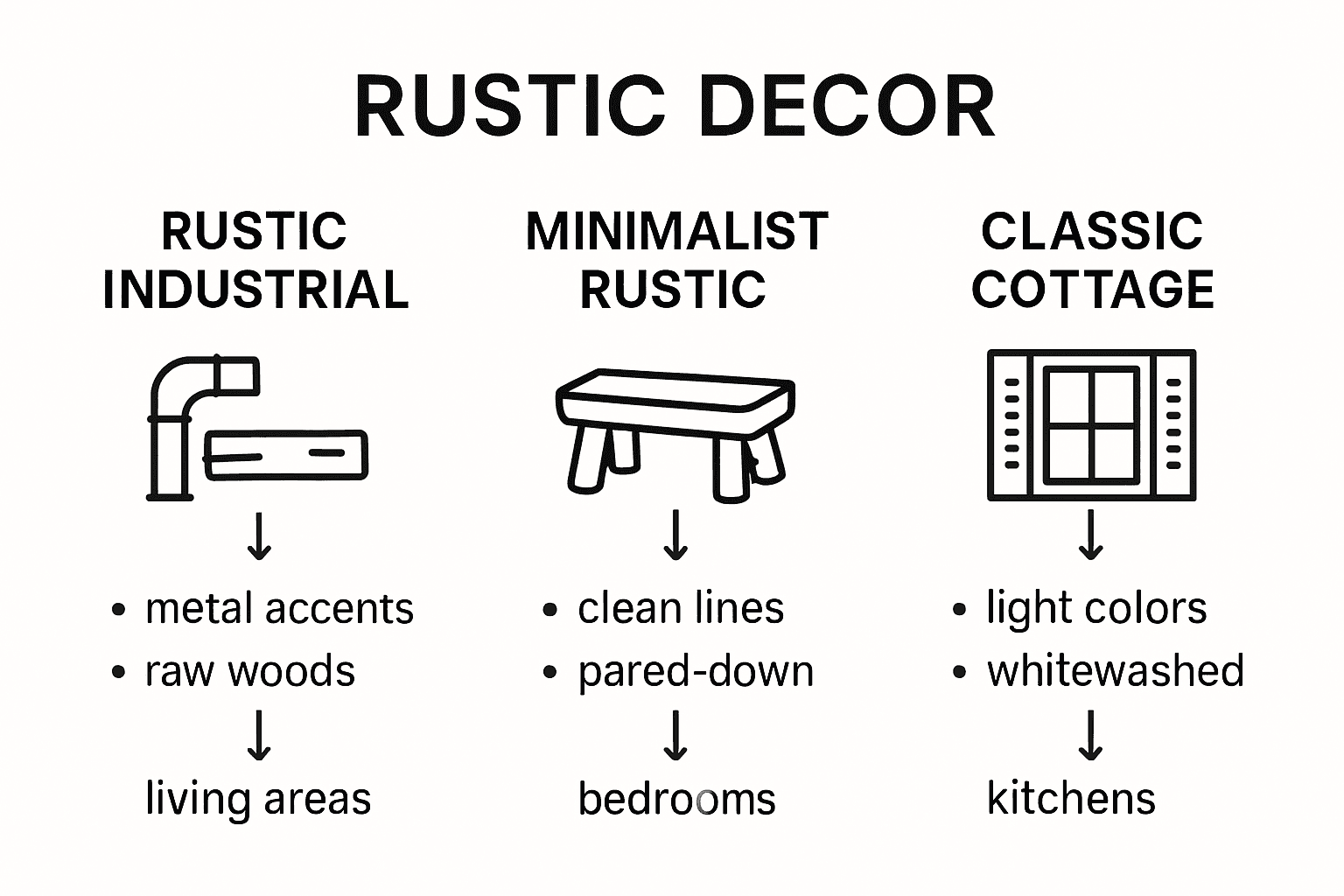 RUSTIC DECOR

RUSTIC INDUSTRIAL

↓

• metal accents
• raw woods

↓

living areas

MINIMALIST RUSTIC

↓

• clean lines
• pared-down

↓

bedrooms

CLASSIC COTTAGE

↓

• light colors
• whitewashed

↓

kitchens