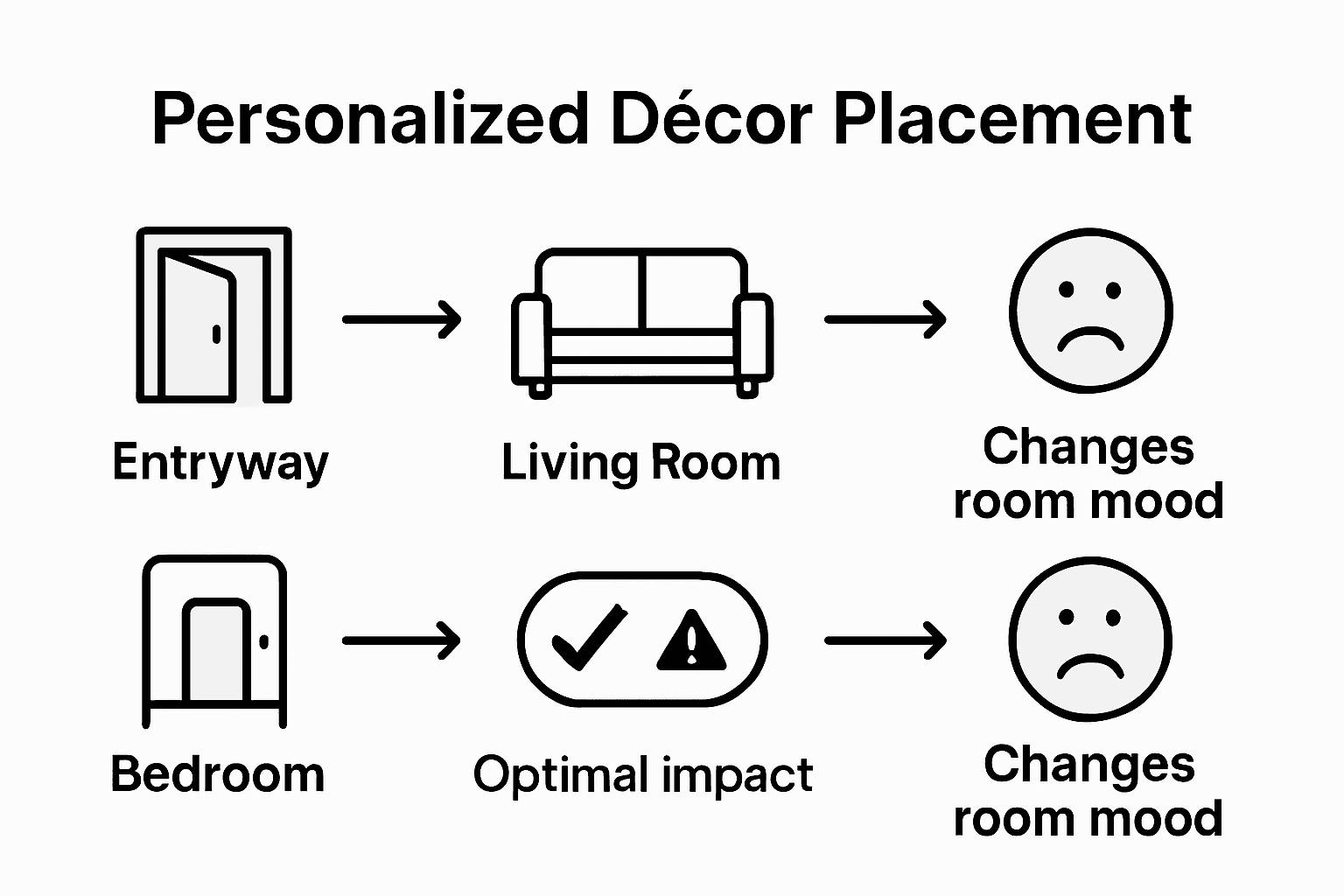 Personalized Décor Placement

Entryway

Living Room

Changes room mood

Bedroom

Optimal impact

Changes room mood