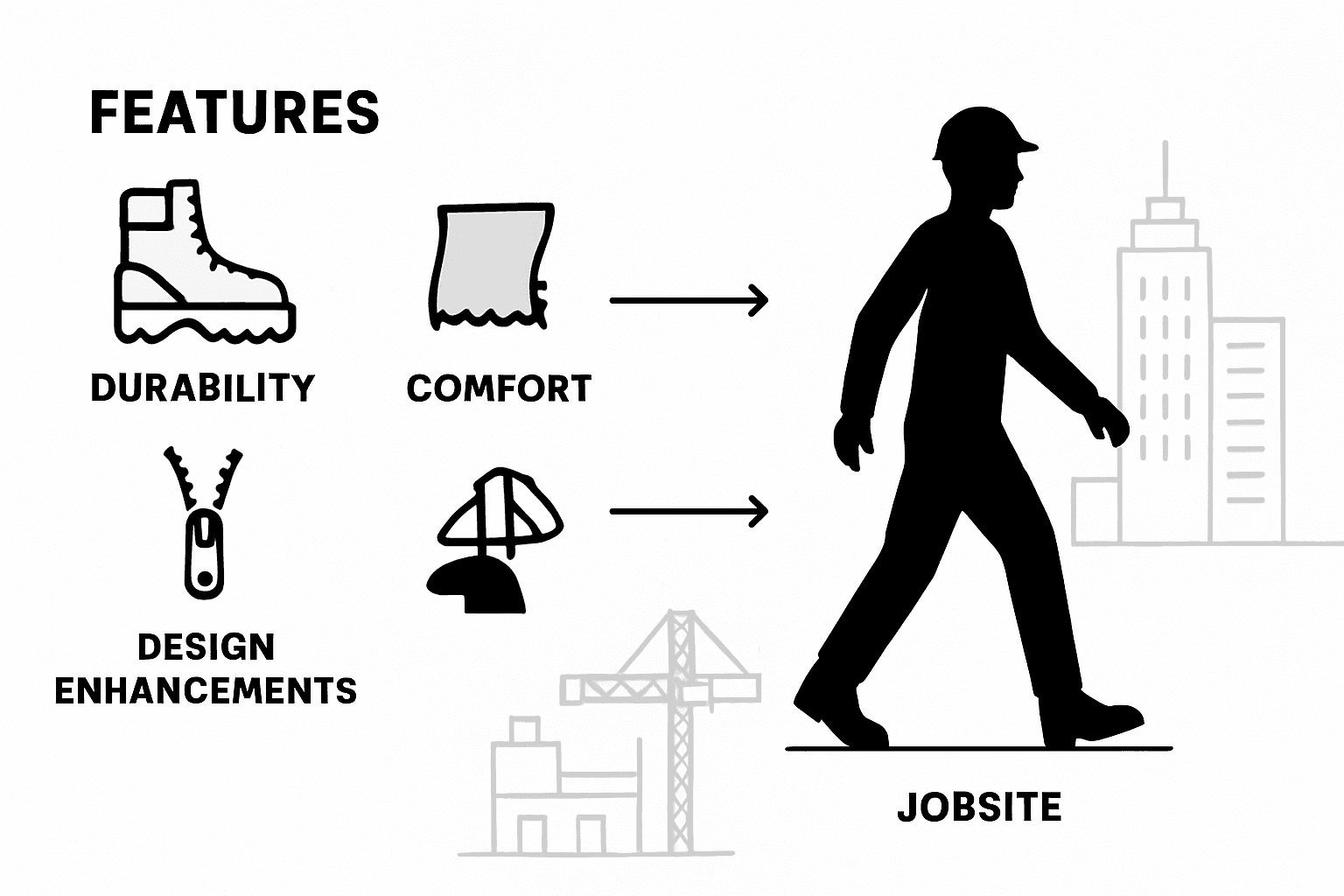 FEATURES

DURABILITY

COMFORT

DESIGN ENHANCEMENTS

JOBSITE