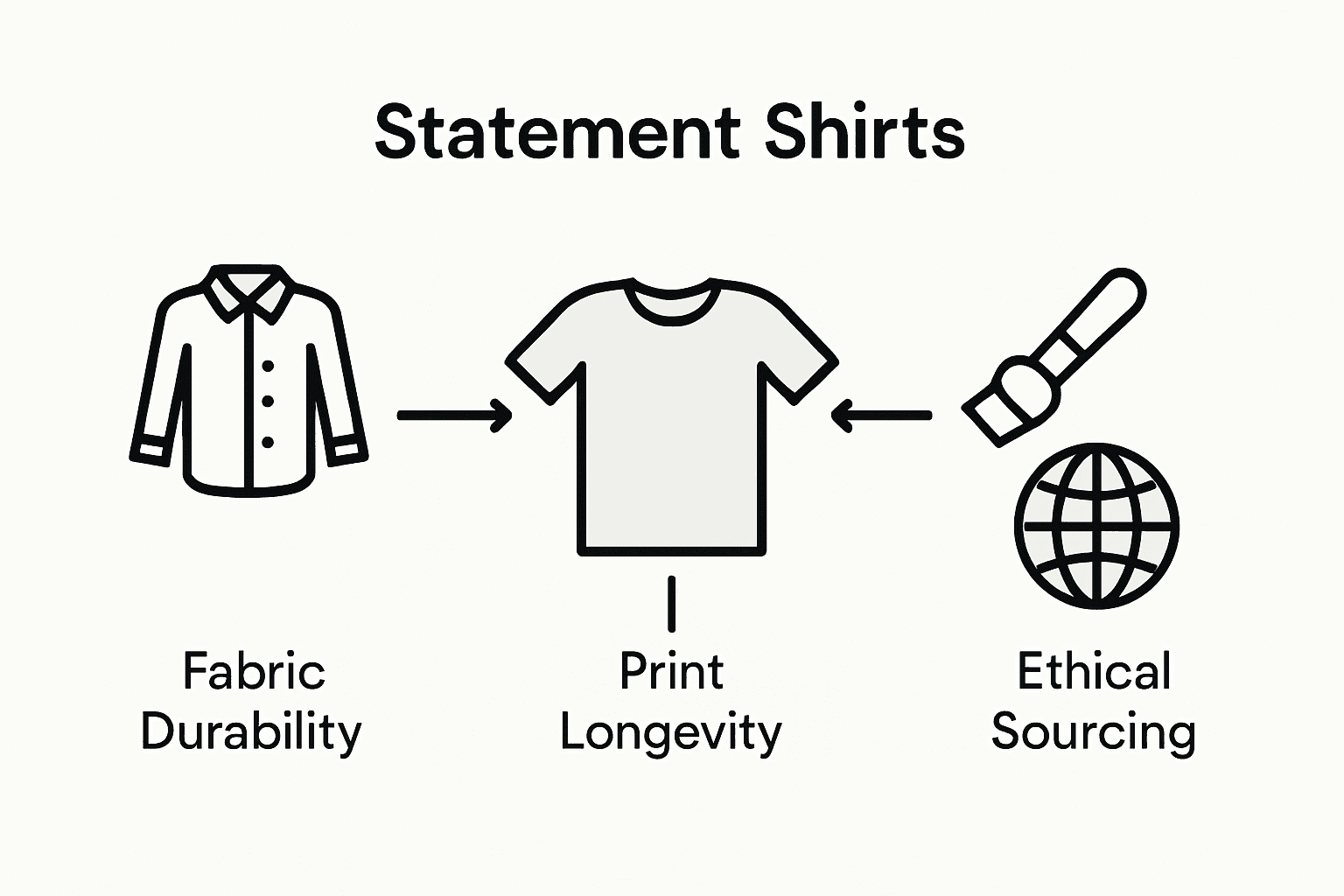 Statement Shirts

Fabric Durability

Print Longevity

Ethical Sourcing