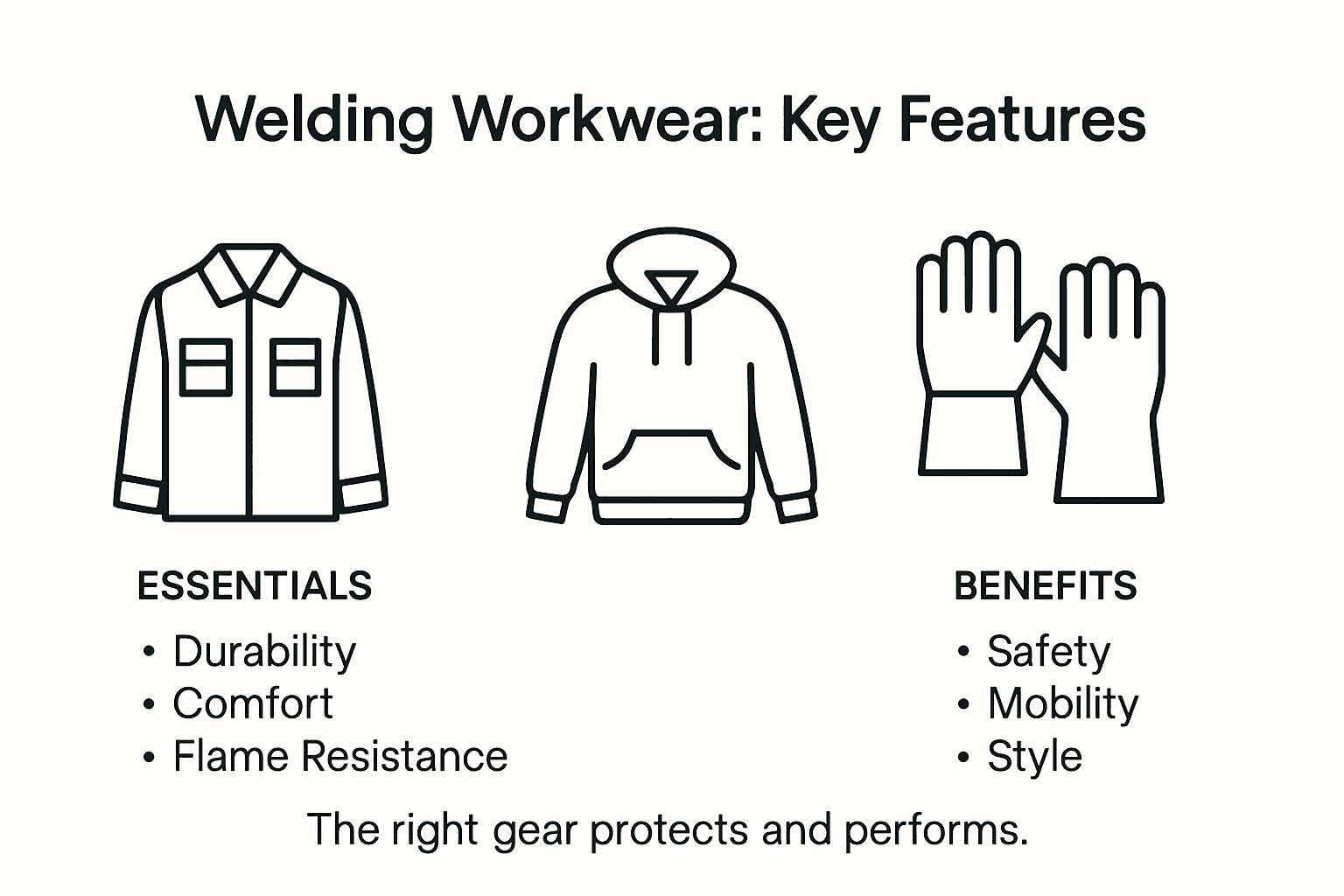 Welding Workwear: Key Features

ESSENTIALS
• Durability
• Comfort
• Flame Resistance

BENEFITS
• Safety
• Mobility
• Style

The right gear protects and performs.