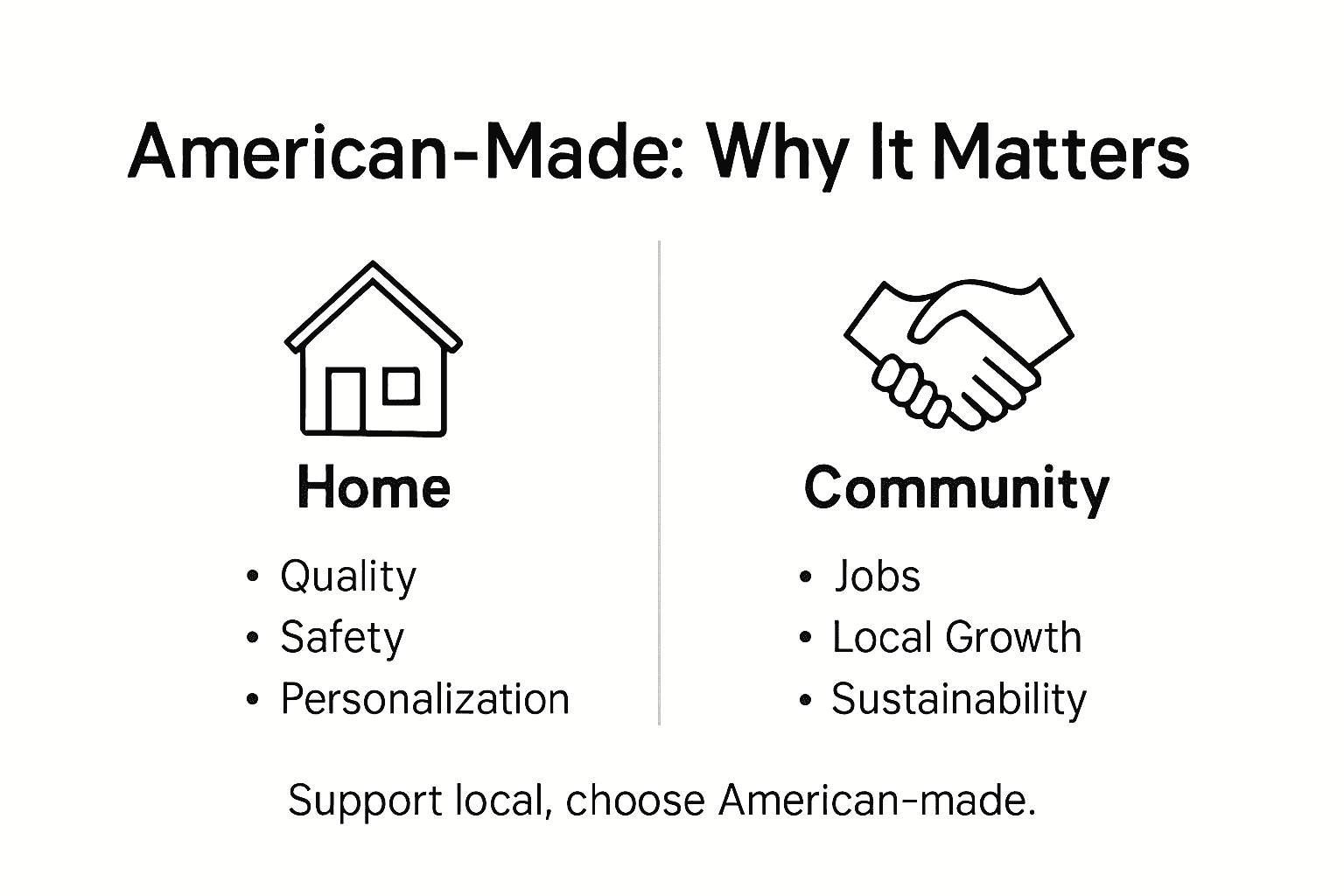 American-Made: Why It Matters

Home

• Quality
• Safety
• Personalization

Community

• Jobs
• Local Growth
• Sustainability

Support local, choose American-made.