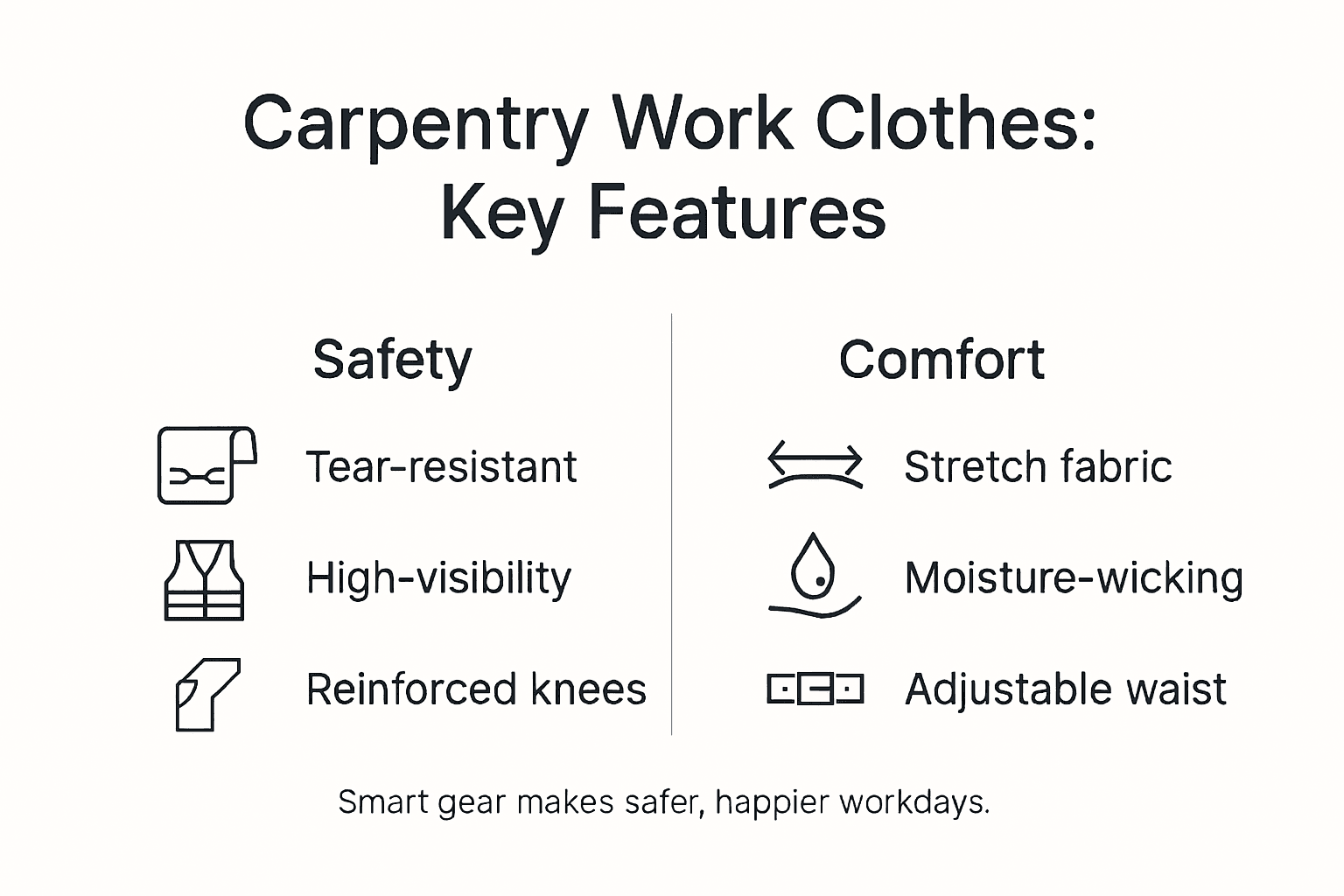 Carpentry Work Clothes: Key Features

Safety

Tear-resistant

High-visibility

Reinforced knees

Comfort

Stretch fabric

Moisture-wicking

Adjustable waist

Smart gear makes safer, happier workdays.