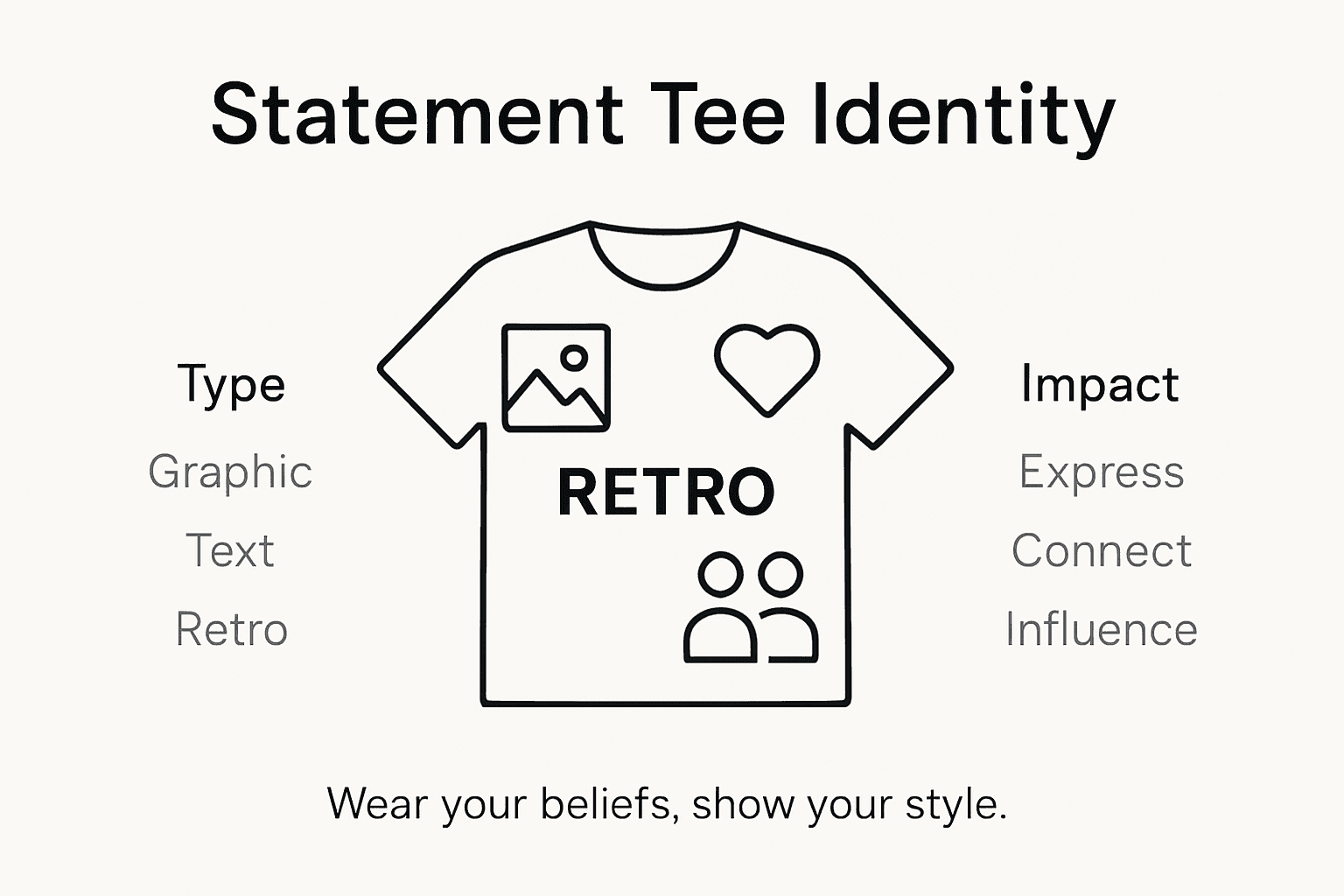 Statement Tee Identity

Type
Graphic
Text
Retro

RETRO

Impact
Express
Connect
Influence

Wear your beliefs, show your style.