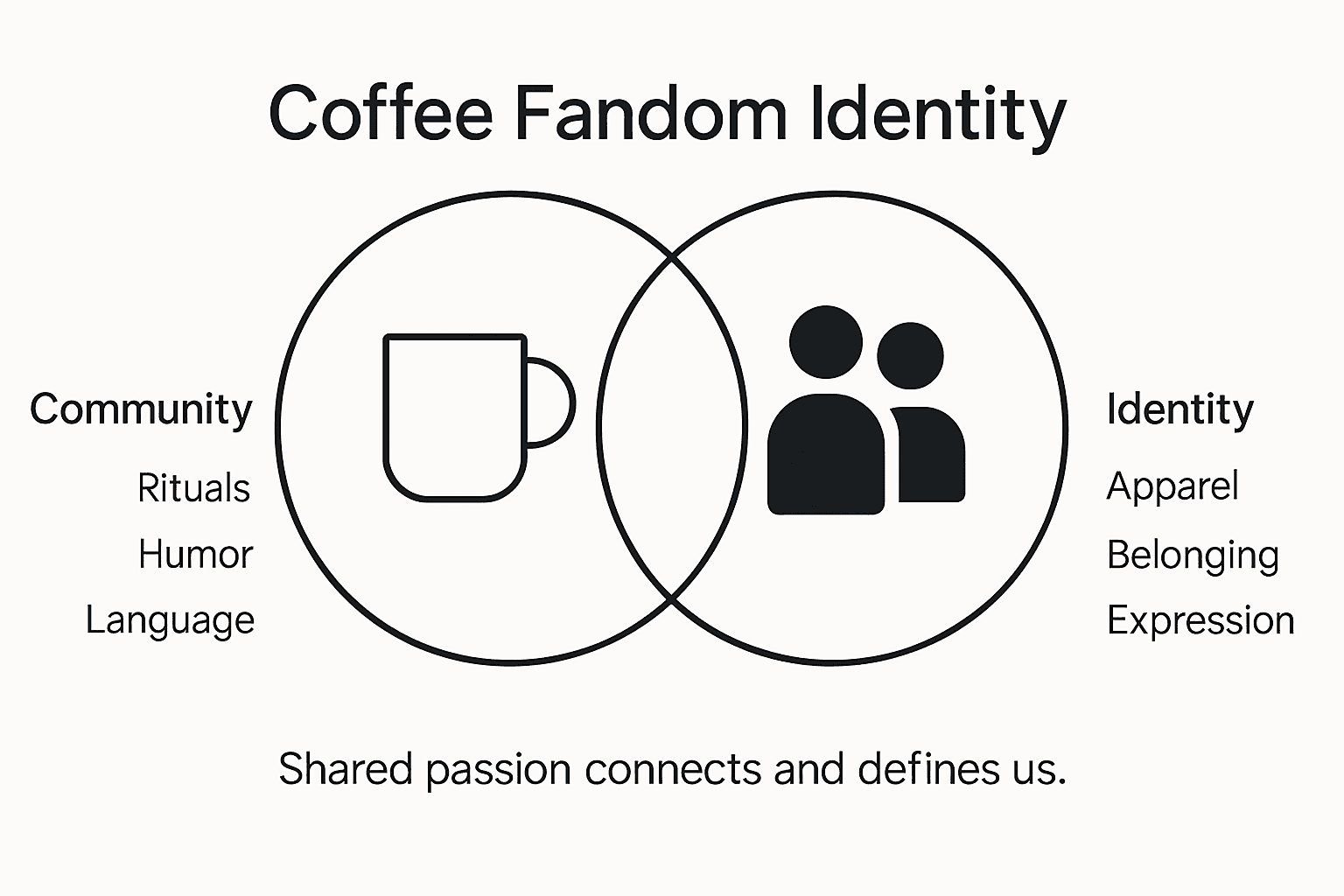 Coffee Fandom Identity

Community

Rituals

Humor

Language

Identity

Apparel

Belonging

Expression

Shared passion connects and defines us.